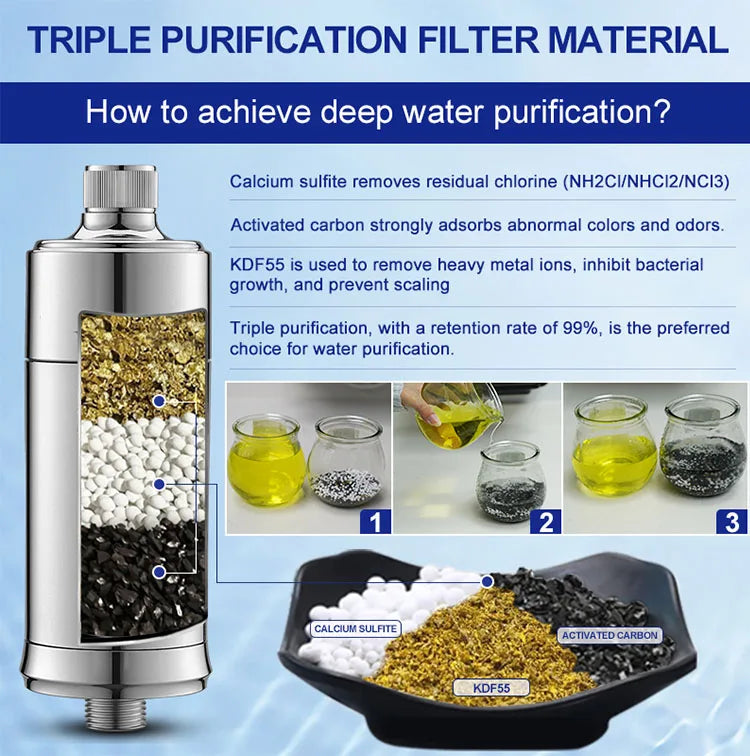 TRIPLE PURIFICATION FILTER MATERIAL

How to achieve deep water purification?

Calcium sulfite removes residual chlorine (NH2Cl/NHCl2/NCl3)

Activated carbon strongly adsorbs abnormal colors and odors.

KDF55 is used to remove heavy metal ions, inhibit bacterial growth, and prevent scaling

Triple purification, with a retention rate of 99%, is the preferred choice for water purification.

1

2

3

CALCIUM SULFITE

ACTIVATED CARBON

KDF55