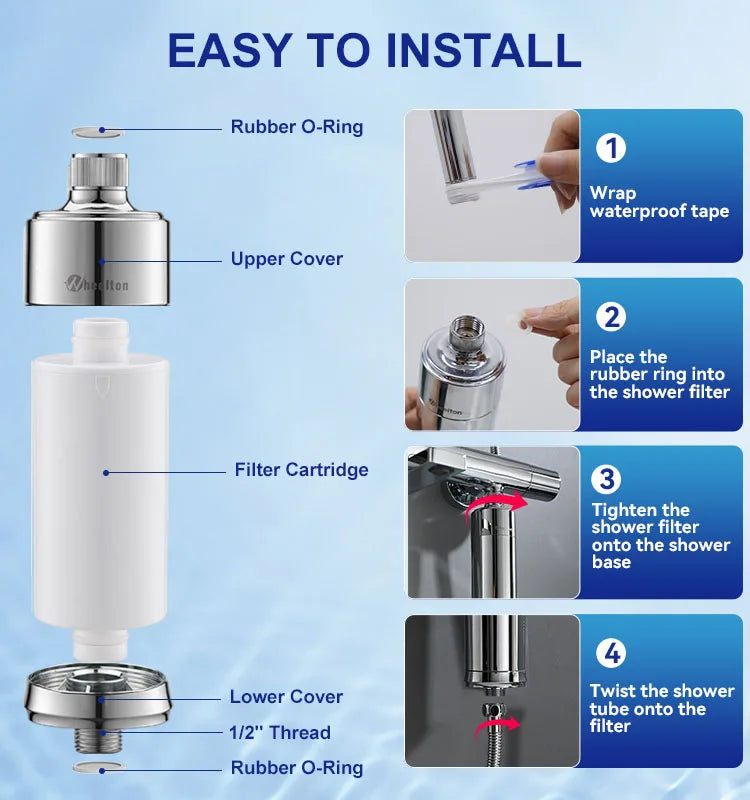 EASY TO INSTALL

Rubber O-Ring

Upper Cover

Wheelton

Filter Cartridge

Lower Cover

1/2'' Thread

Rubber O-Ring

1
Wrap waterproof tape

2
Place the rubber ring into the shower filter

3
Tighten the shower filter onto the shower base

4
Twist the shower tube onto the filter