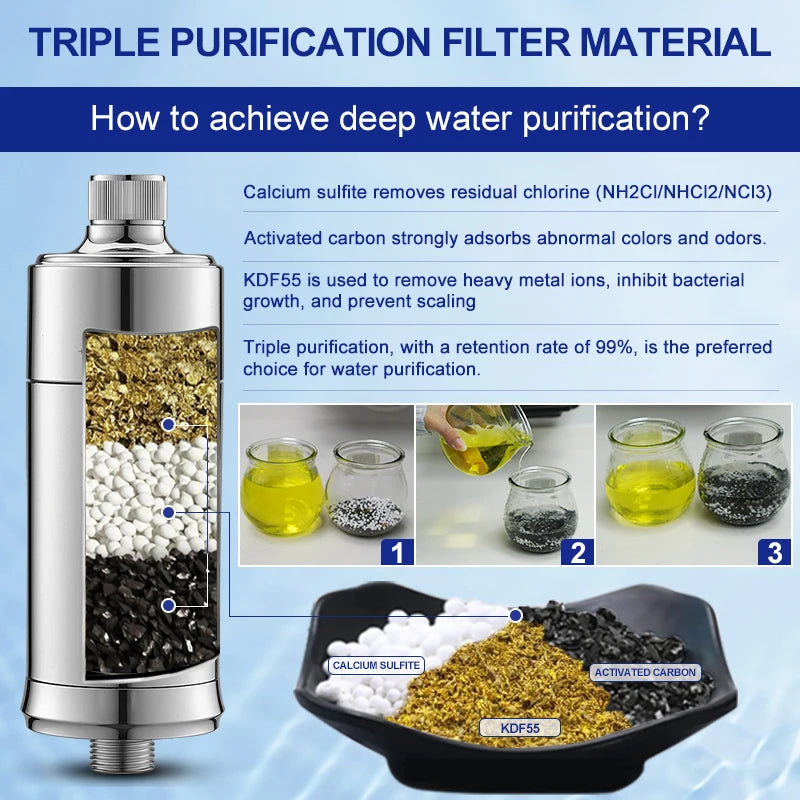 TRIPLE PURIFICATION FILTER MATERIAL

How to achieve deep water purification?

Calcium sulfite removes residual chlorine (NH2Cl/NHCl2/NCl3)

Activated carbon strongly adsorbs abnormal colors and odors.

KDF55 is used to remove heavy metal ions, inhibit bacterial growth, and prevent scaling

Triple purification, with a retention rate of 99%, is the preferred choice for water purification.

1

2

3

CALCIUM SULFITE

ACTIVATED CARBON

KDF55