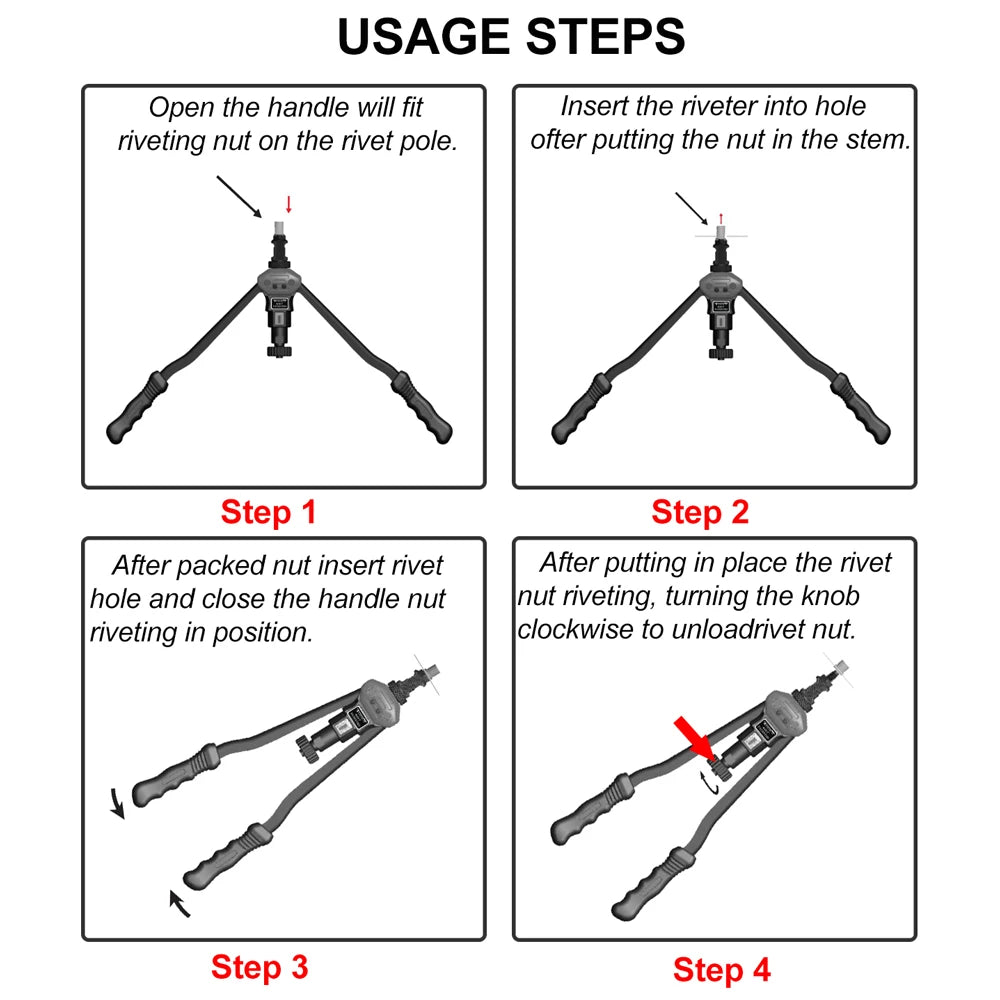 USAGE STEPS

Open the handle will fit riveting nut on the rivet pole.

Step 1

Insert the riveter into hole ofter putting the nut in the stem.

Step 2

After packed nut insert rivet hole and close the handle nut riveting in position.

Step 3

After putting in place the rivet nut riveting, turning the knob clockwise to unloadrivet nut.

Step 4