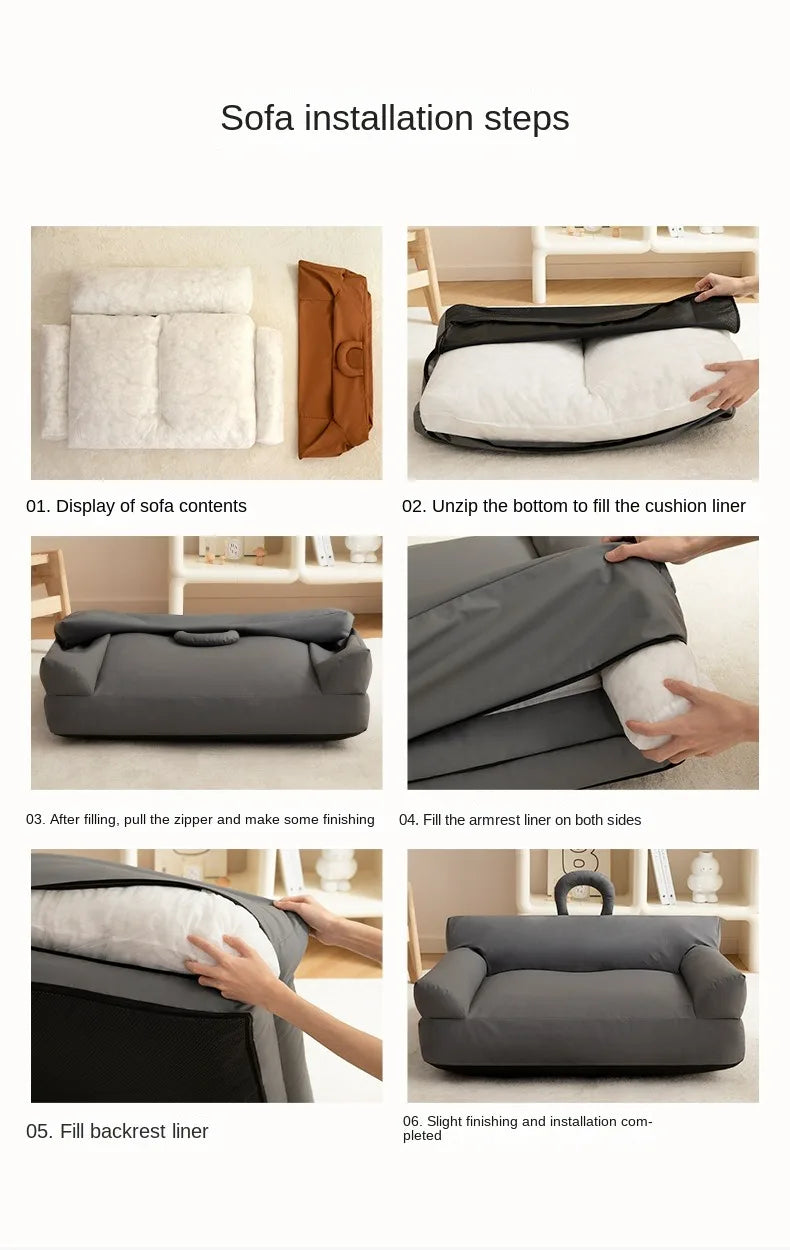 Sofa installation steps

01. Display of sofa contents

02. Unzip the bottom to fill the cushion liner

03. After filling, pull the zipper and make some finishing

04. Fill the armrest liner on both sides

05. Fill backrest liner

06. Slight finishing and installation completed