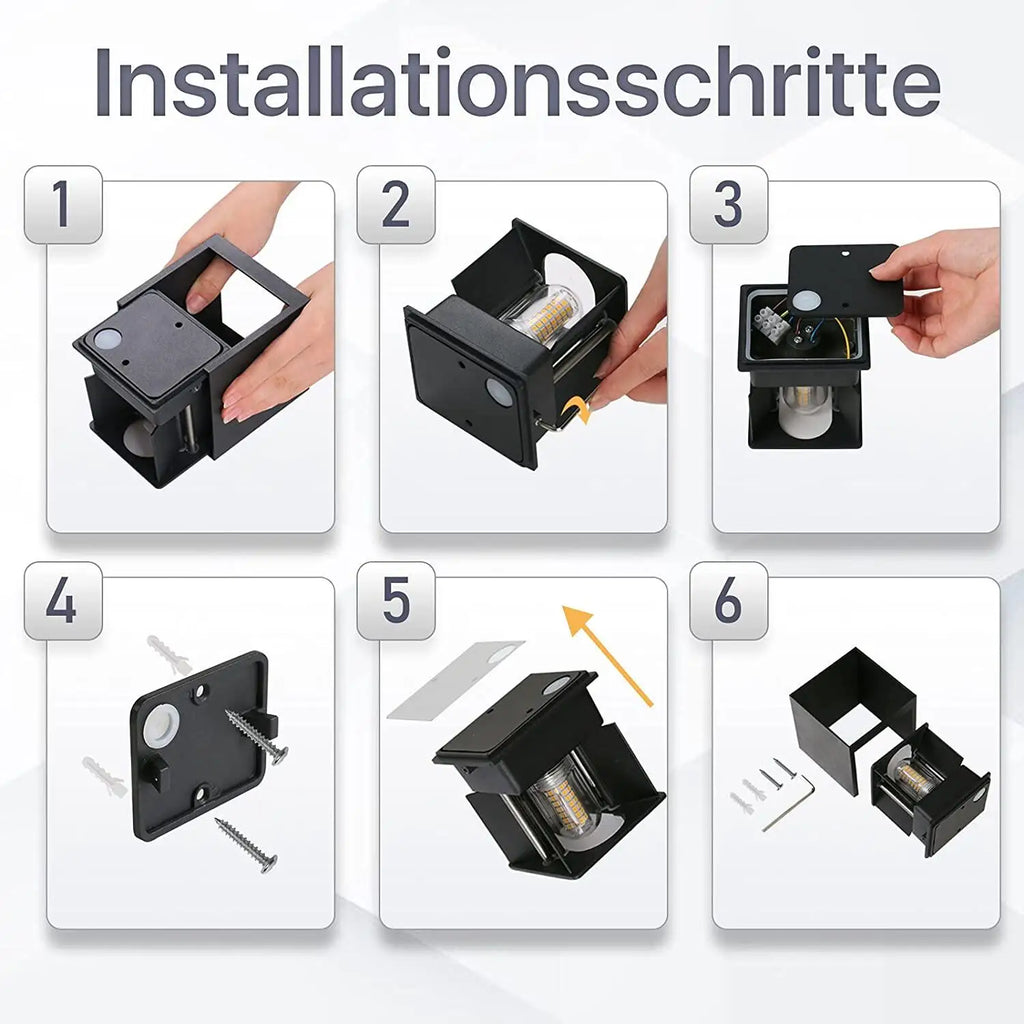 Installationsschritte

1

2

3

4

5

6