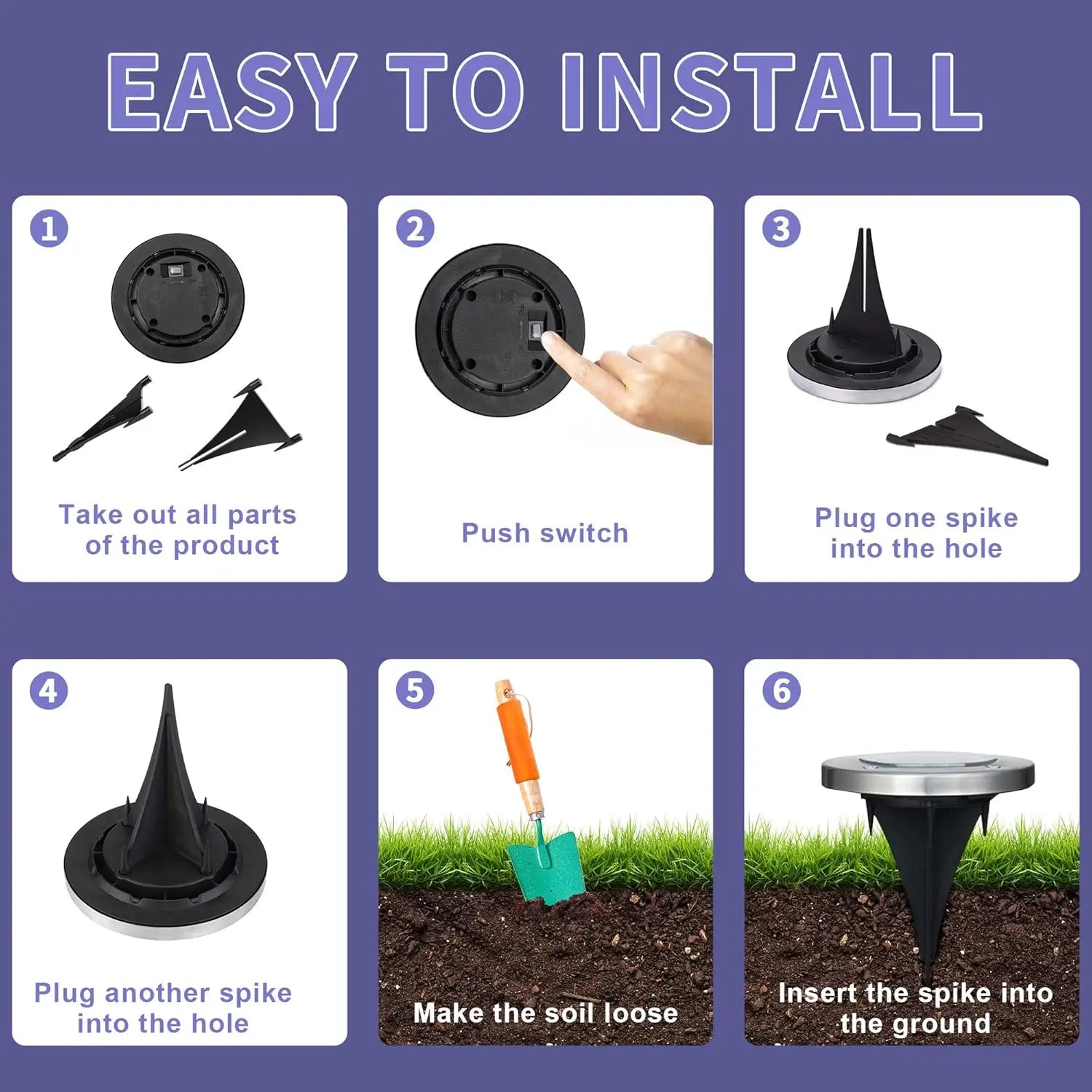 EASY TO INSTALL

1
Take out all parts of the product

2
Push switch

3
Plug one spike into the hole

4
Plug another spike into the hole

5
Make the soil loose

6
Insert the spike into the ground