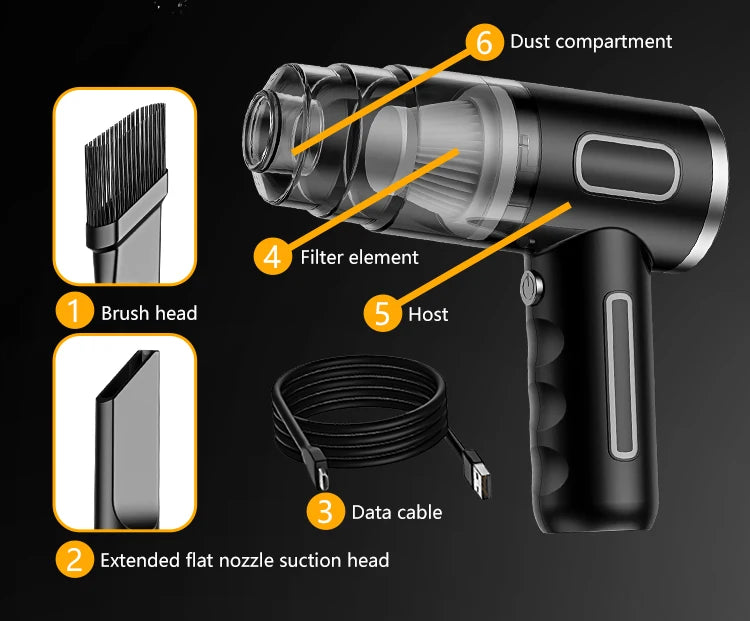 6 Dust compartment

4 Filter element

5 Host

1 Brush head

3 Data cable

2 Extended flat nozzle suction head