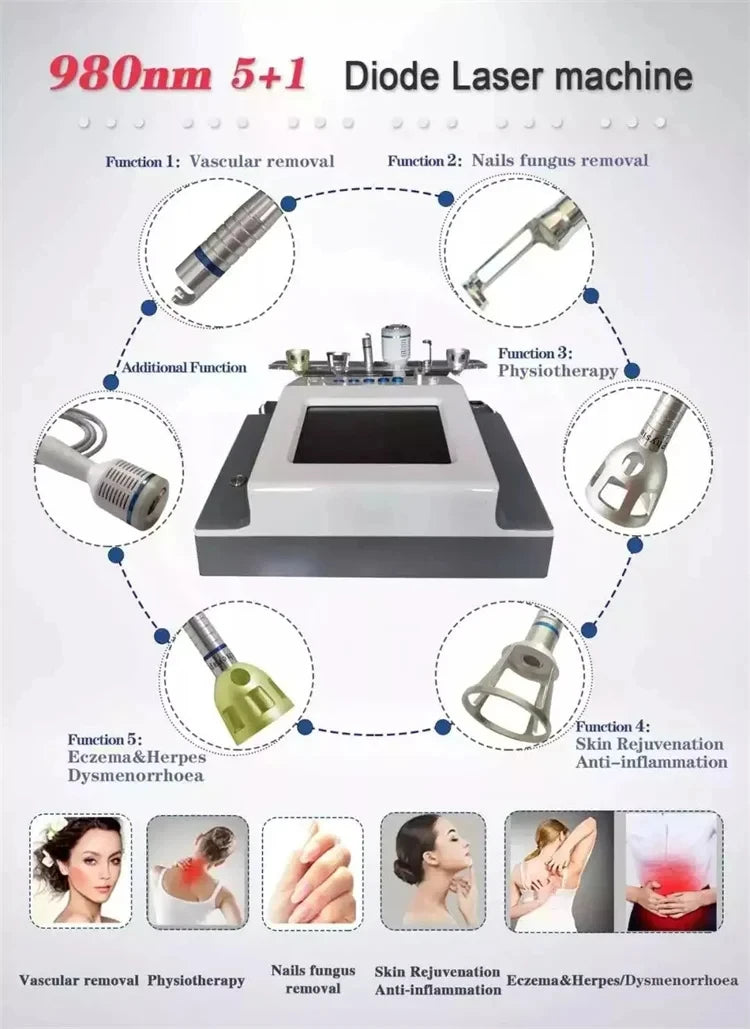 980nm 5+1 Diode Laser machine

Function 1: Vascular removal

Function 2: Nails fungus removal

Additional Function

Function 3: Physiotherapy

Function 5: Eczema&Herpes Dysmenorrhoea

Function 4: Skin Rejuvenation Anti-inflammation

Vascular removal

Physiotherapy

Nails fungus removal

Skin Rejuvenation Anti-inflammation

Eczema&Herpes/Dysmenorrhoea