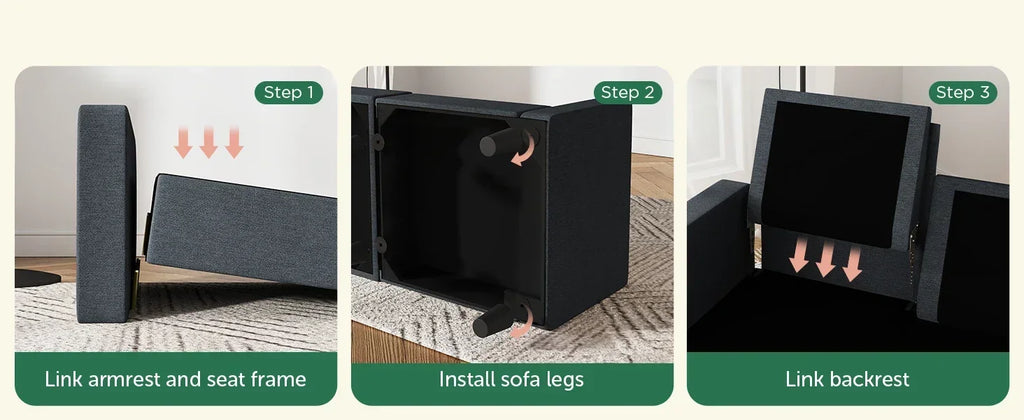 Step 1

Link armrest and seat frame

Step 2

Install sofa legs

Step 3

Link backrest