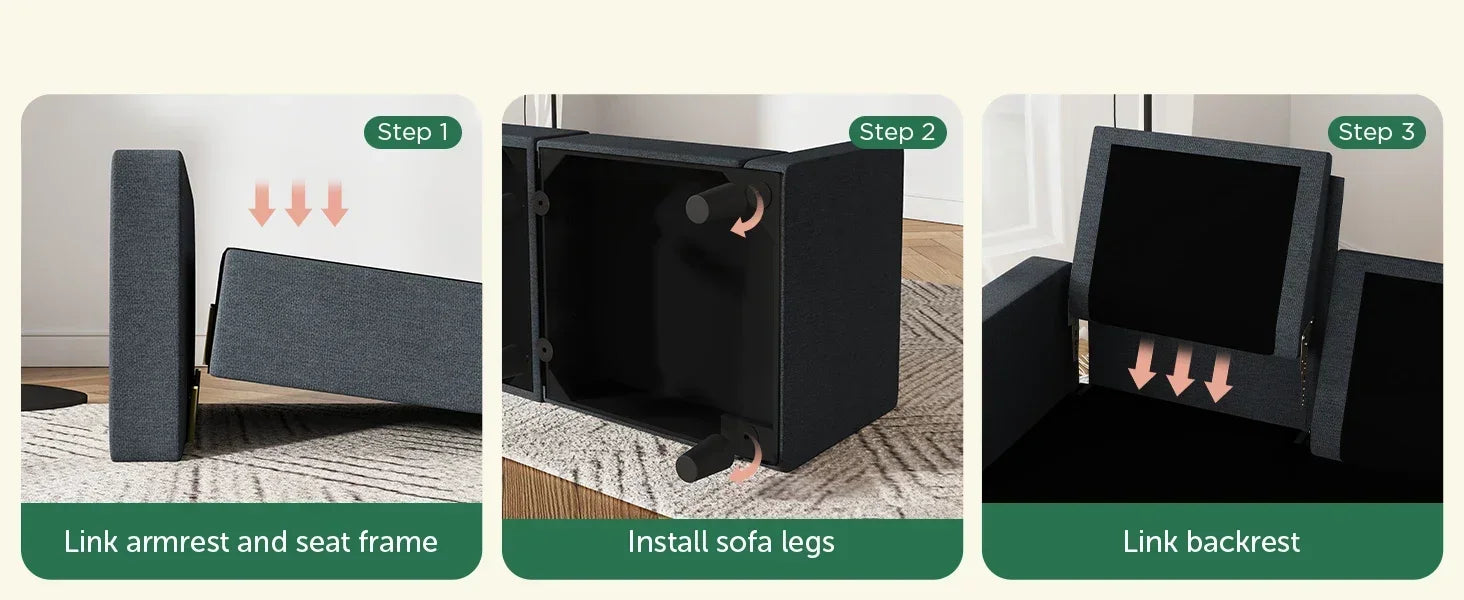 Step 1

Link armrest and seat frame

Step 2

Install sofa legs

Step 3

Link backrest