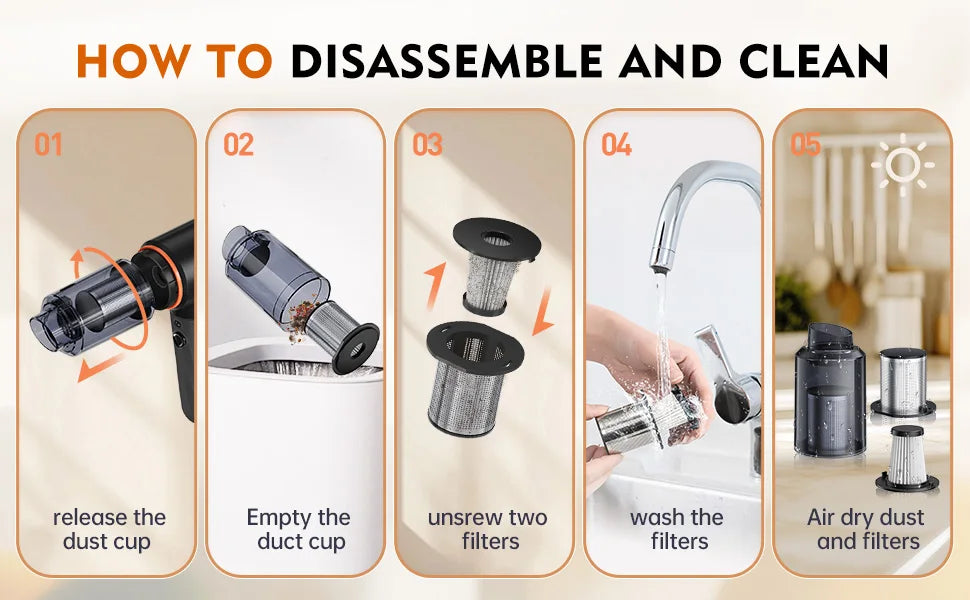 HOW TO DISASSEMBLE AND CLEAN

01

release the dust cup

02

Empty the duct cup

03

unsrew two filters

04

wash the filters

05

Air dry dust and filters