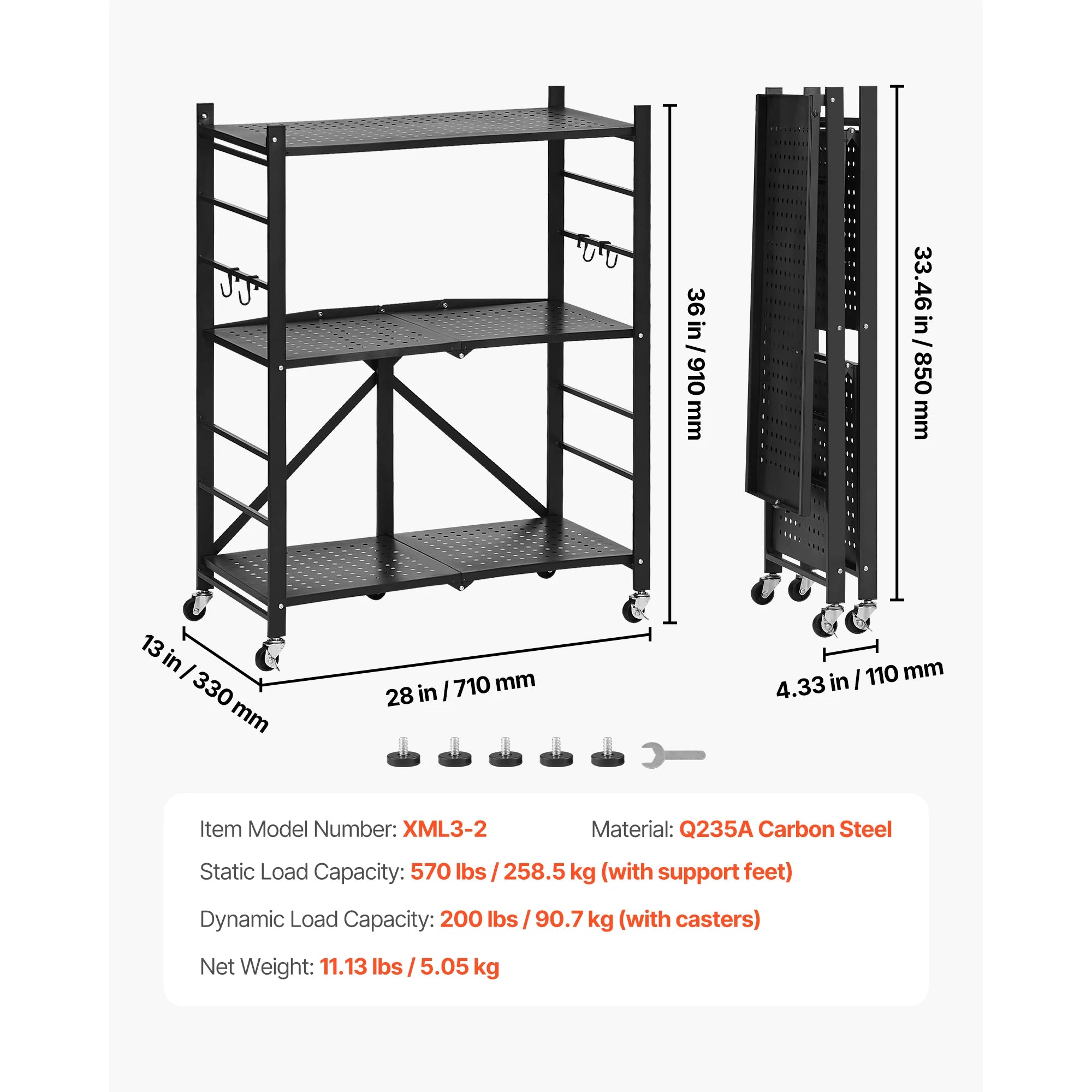 36 in / 910 mm

33.46 in / 850 mm

13 in / 330 mm

28 in / 710 mm

4.33 in / 110 mm

Item Model Number: XML3-2
Material: Q235A Carbon Steel

Static Load Capacity: 570 lbs / 258.5 kg (with support feet)

Dynamic Load Capacity: 200 lbs / 90.7 kg (with casters)

Net Weight: 11.13 lbs / 5.05 kg