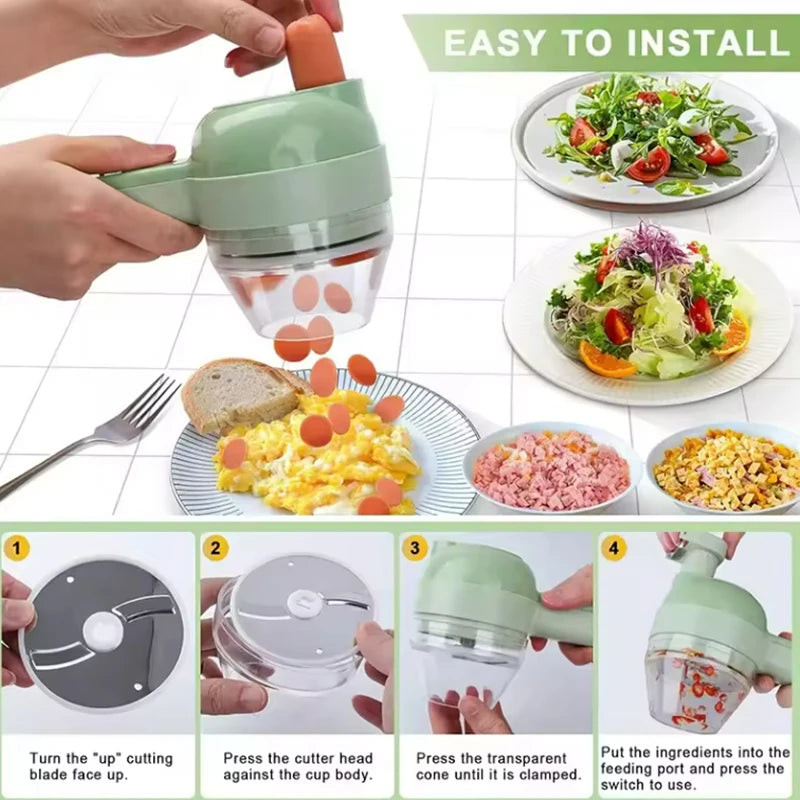 EASY TO INSTALL

1
Turn the "up" cutting blade face up.

2
Press the cutter head against the cup body.

3
Press the transparent cone until it is clamped.

4
Put the ingredients into the feeding port and press the switch to use.