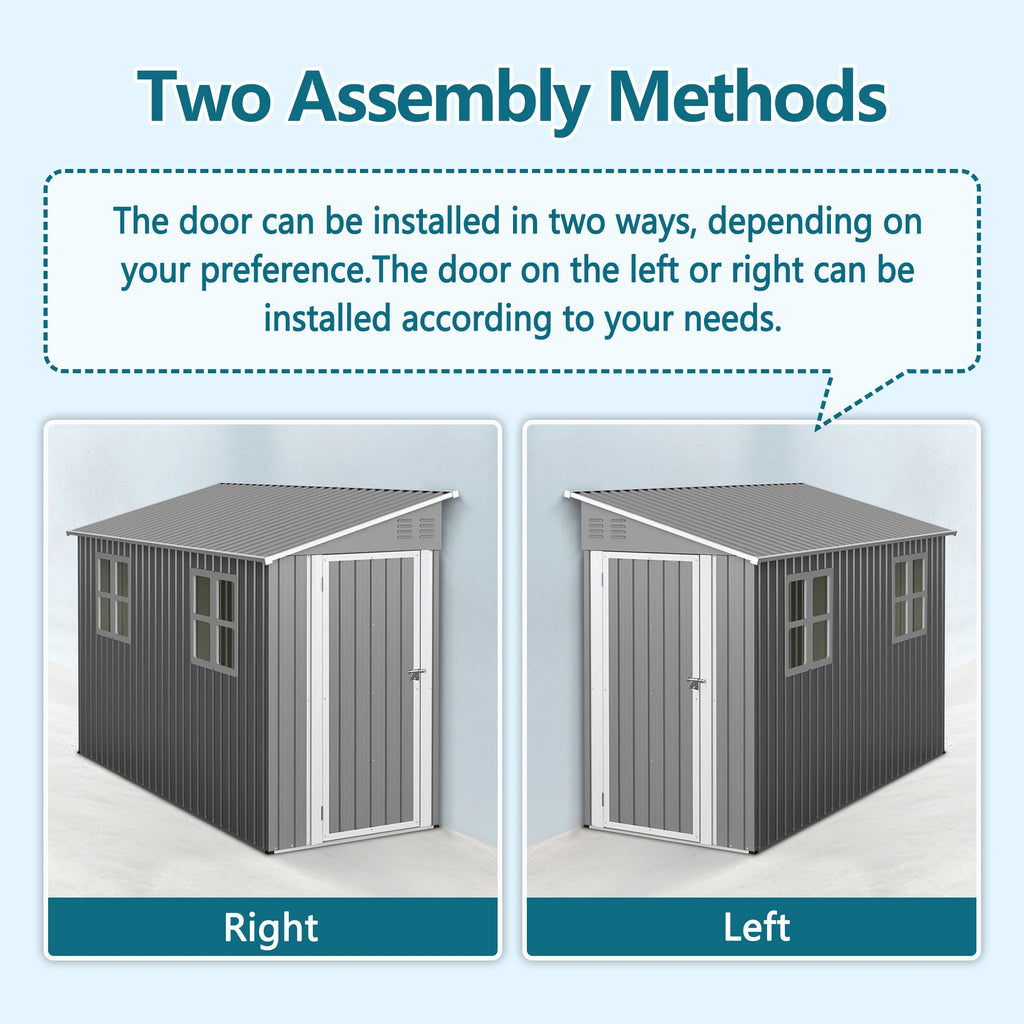 Two Assembly Methods

The door can be installed in two ways, depending on your preference.The door on the left or right can be installed according to your needs.

Right

Left