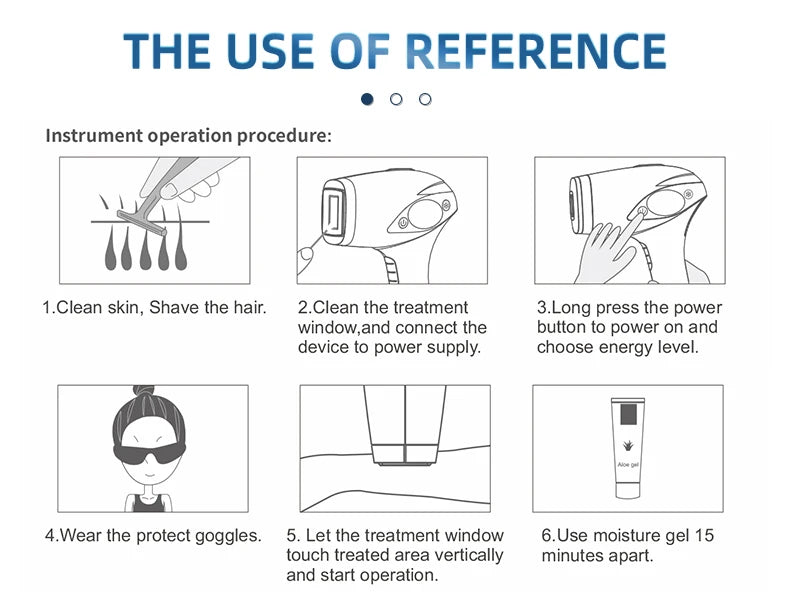 THE USE OF REFERENCE

Instrument operation procedure:

1.Clean skin, Shave the hair.

2.Clean the treatment window,and connect the device to power supply.

3.Long press the power button to power on and choose energy level.

Aloe gel

4.Wear the protect goggles.

5. Let the treatment window touch treated area vertically and start operation.

6.Use moisture gel 15 minutes apart.