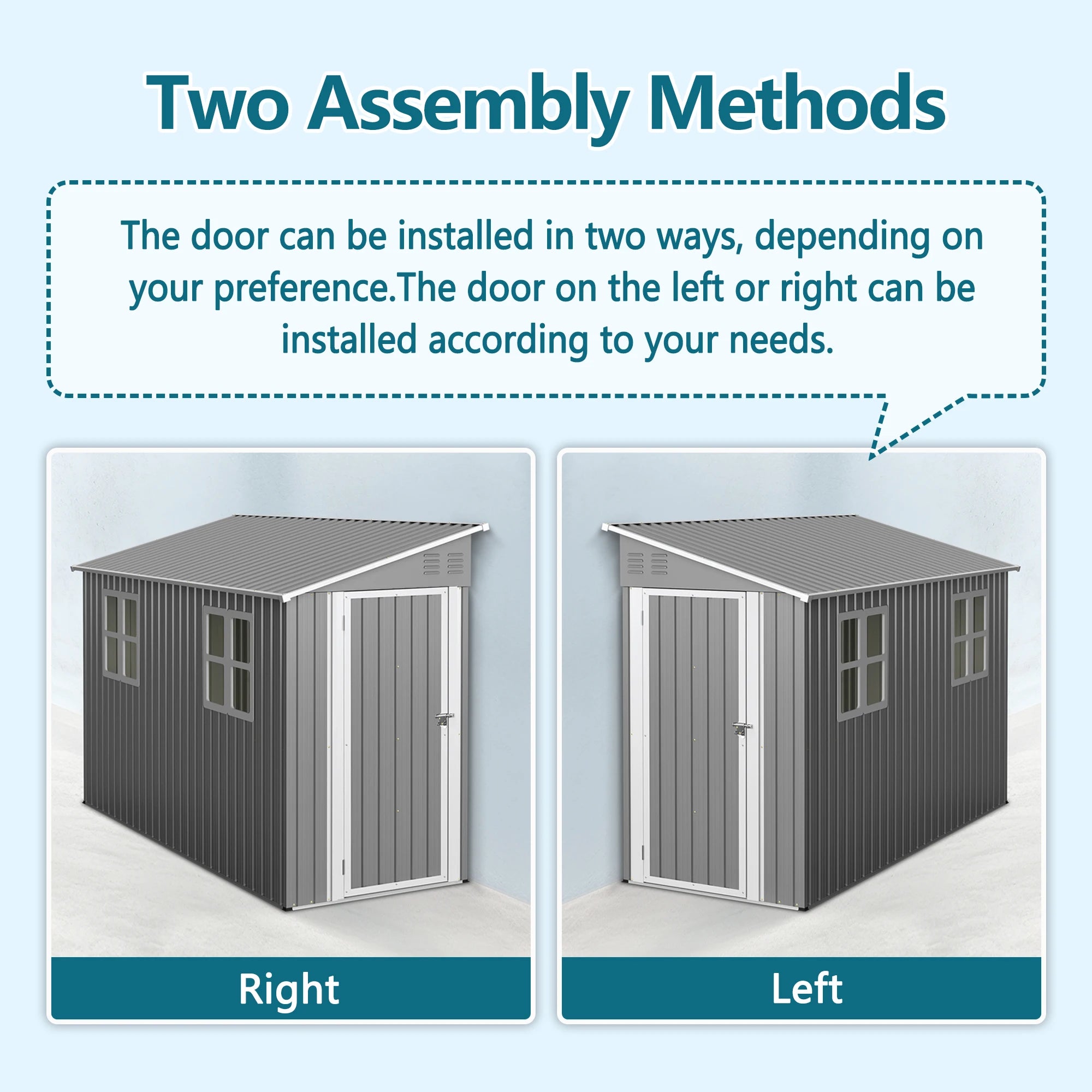 Two Assembly Methods

The door can be installed in two ways, depending on your preference.The door on the left or right can be installed according to your needs.

Right

Left