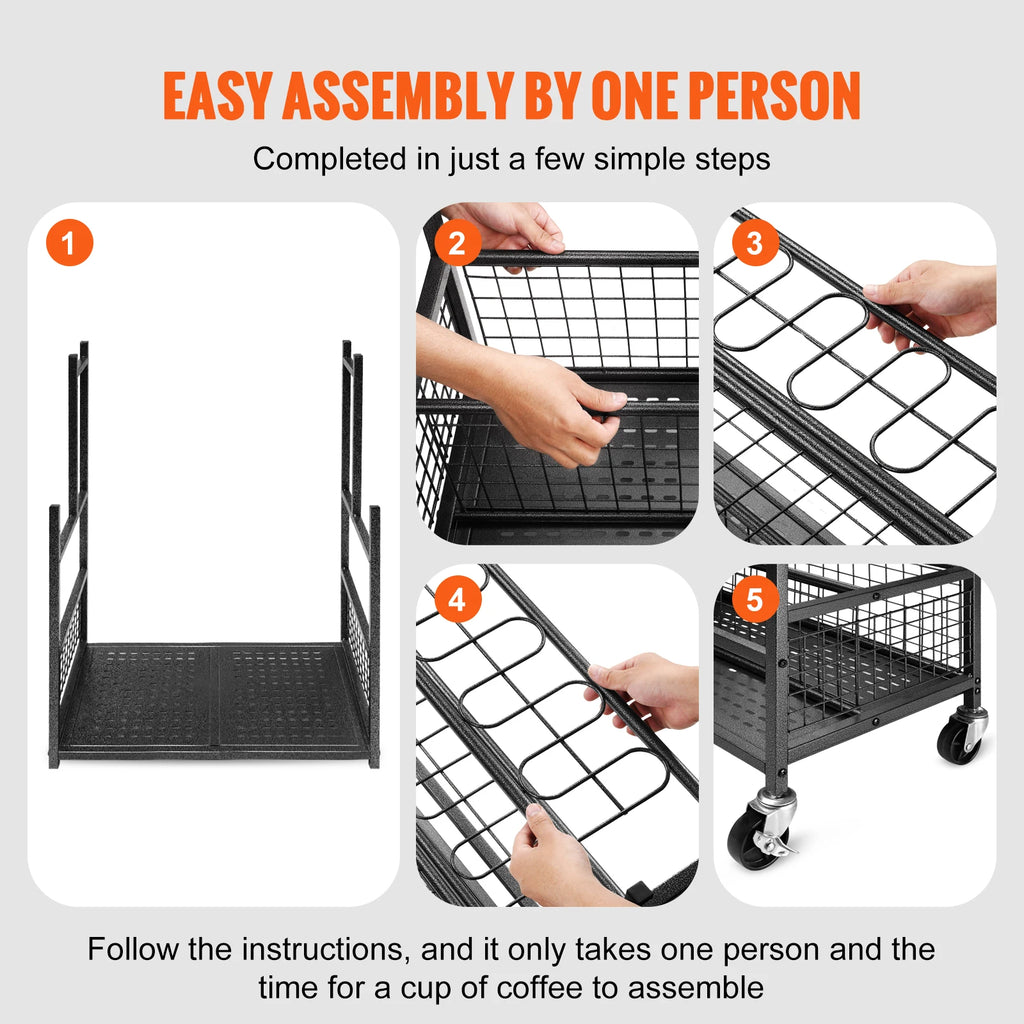 EASY ASSEMBLY BY ONE PERSON

Completed in just a few simple steps

1

2

3

4

5

Follow the instructions, and it only takes one person and the time for a cup of coffee to assemble