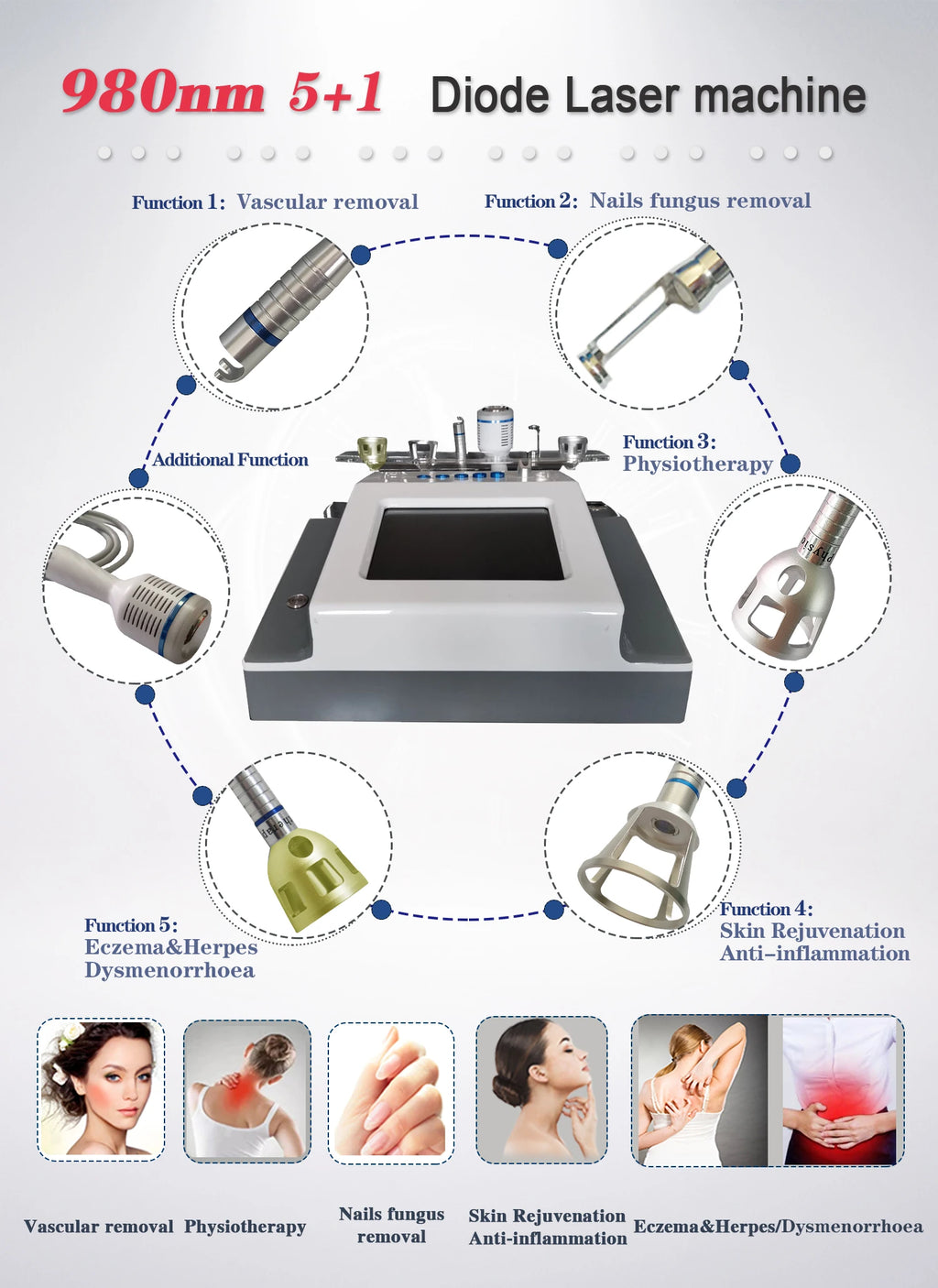 980nm 5+1 Diode Laser machine

Function 1: Vascular removal

Function 2: Nails fungus removal

Additional Function

Function 3: Physiotherapy

Function 5: Eczema&Herpes Dysmenorrhoea

Function 4: Skin Rejuvenation Anti-inflammation

Vascular removal

Physiotherapy

Nails fungus removal

Skin Rejuvenation Anti-inflammation

Eczema&Herpes/Dysmenorrhoea