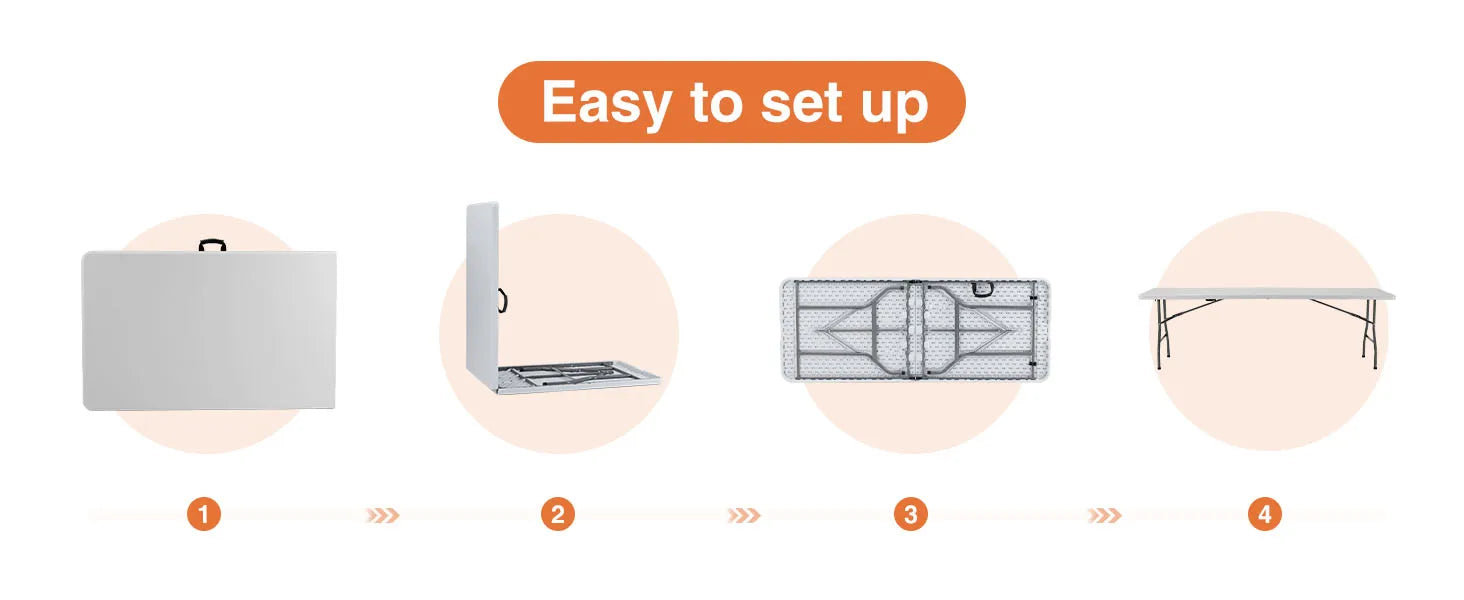 Easy to set up

1 2 3 4