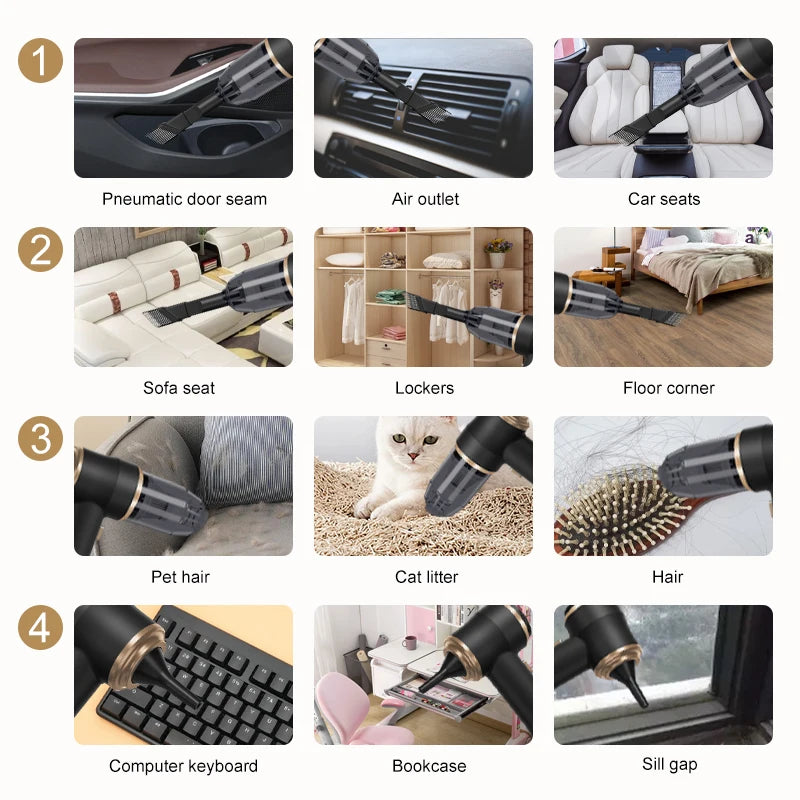 1

Pneumatic door seam

Air outlet

Car seats

2

Sofa seat

Lockers

Floor corner

3

Pet hair

Cat litter

Hair

4

Computer keyboard

Bookcase

Sill gap