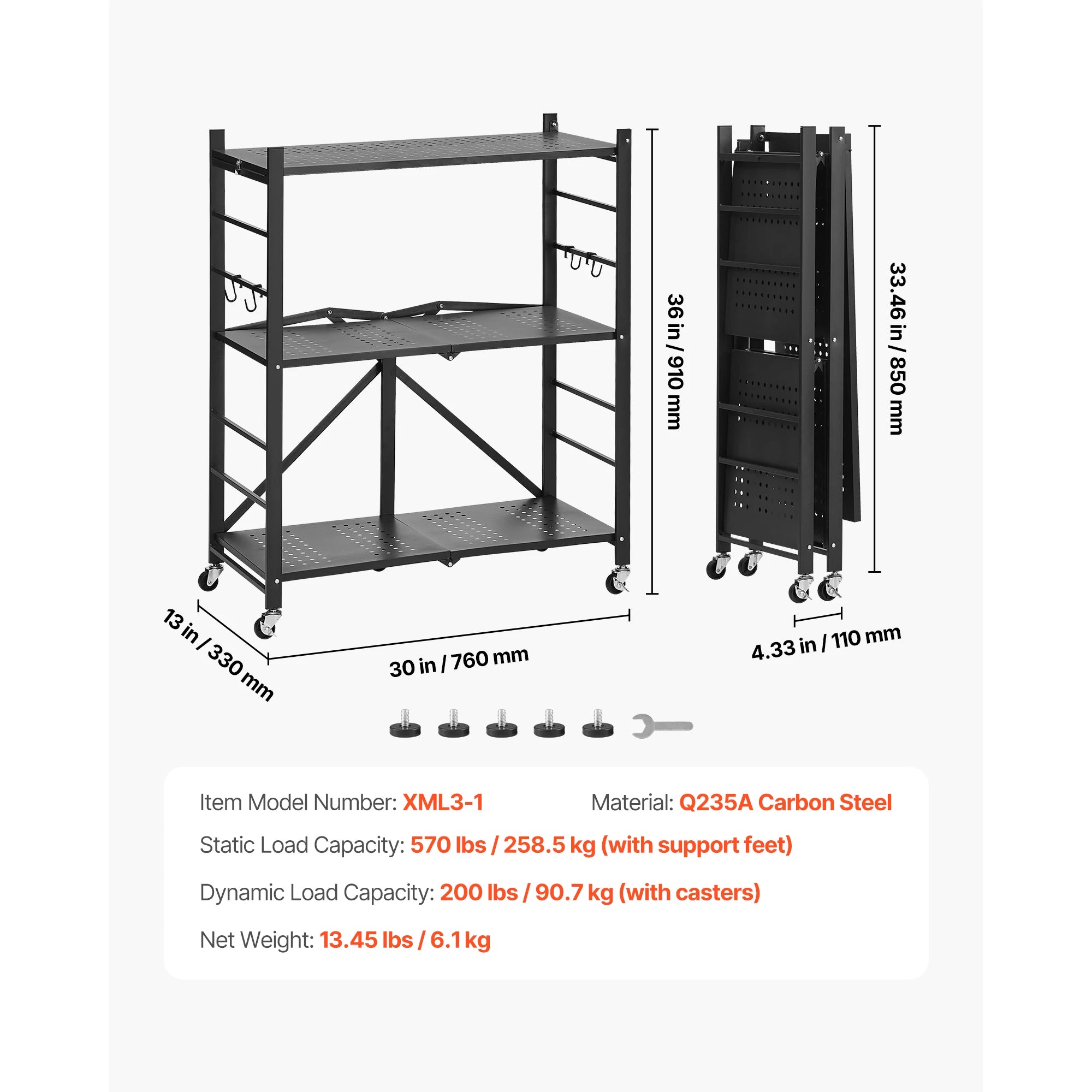 36 in / 910 mm

33.46 in / 850 mm

13 in / 330 mm

30 in / 760 mm

4.33 in / 110 mm

Item Model Number: XML3-1

Material: Q235A Carbon Steel

Static Load Capacity: 570 lbs / 258.5 kg (with support feet)

Dynamic Load Capacity: 200 lbs / 90.7 kg (with casters)

Net Weight: 13.45 lbs / 6.1 kg