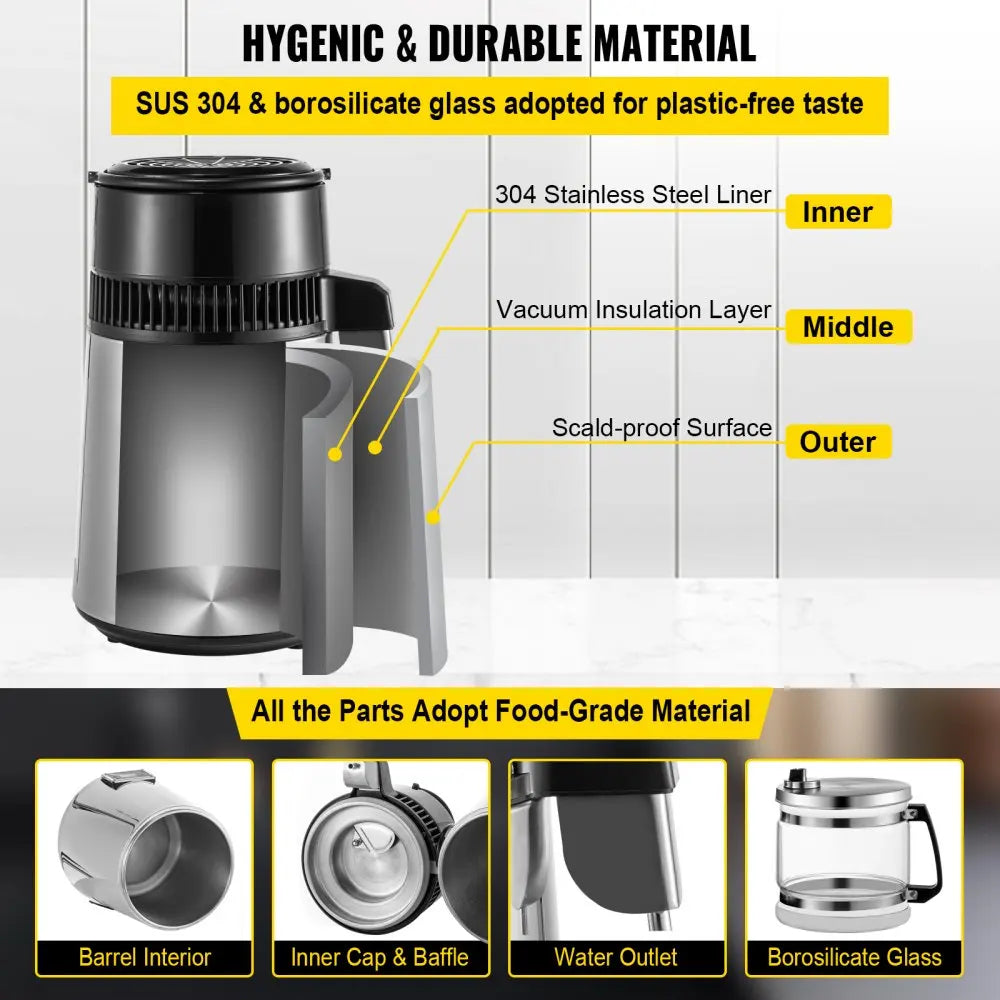 HYGENIC & DURABLE MATERIAL

SUS 304 & borosilicate glass adopted for plastic-free taste

304 Stainless Steel Liner
Inner

Vacuum Insulation Layer
Middle

Scald-proof Surface
Outer

All the Parts Adopt Food-Grade Material

Barrel Interior

Inner Cap & Baffle

Water Outlet

Borosilicate Glass