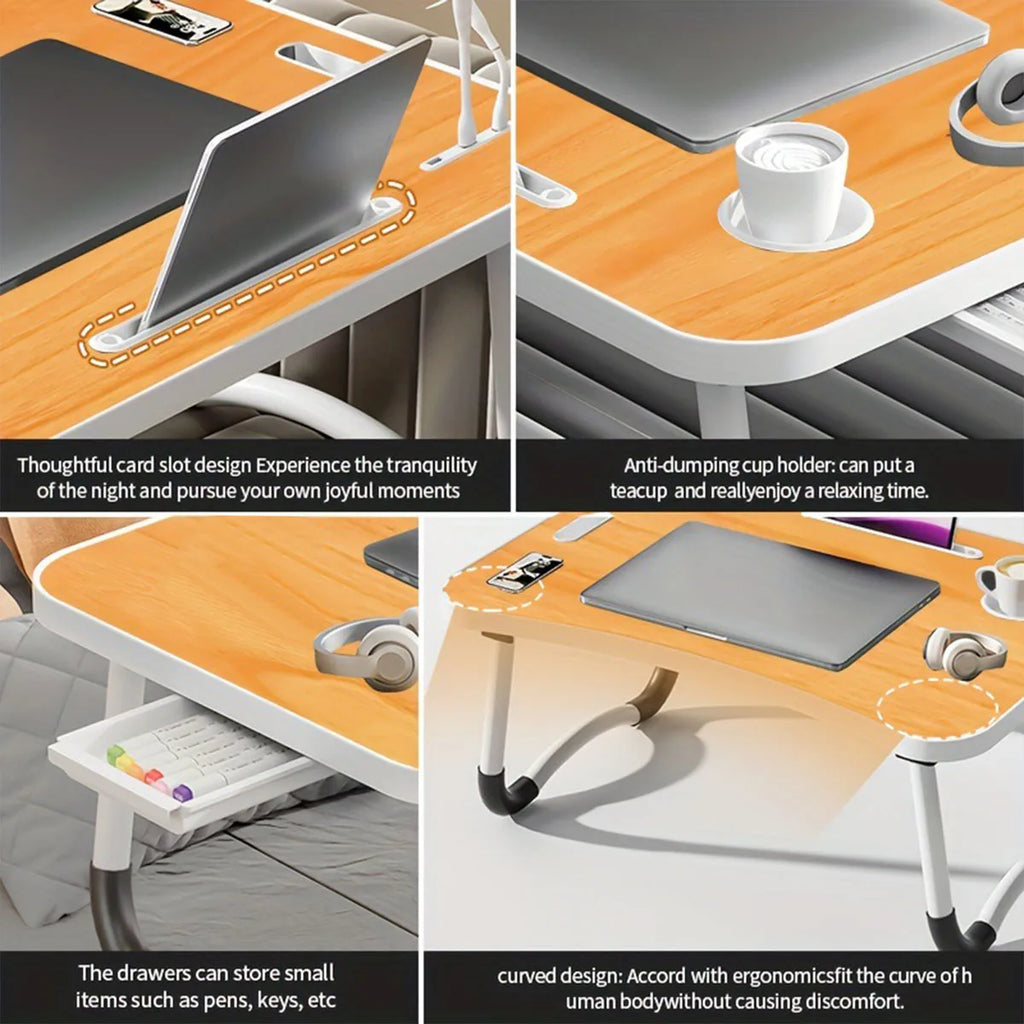 Thoughtful card slot design Experience the tranquility of the night and pursue your own joyful moments

Anti-dumping cup holder: can put a teacup and reallyenjoy a relaxing time.

The drawers can store small items such as pens, keys, etc

curved design: Accord with ergonomicsfit the curve of h uman bodywithout causing discomfort.