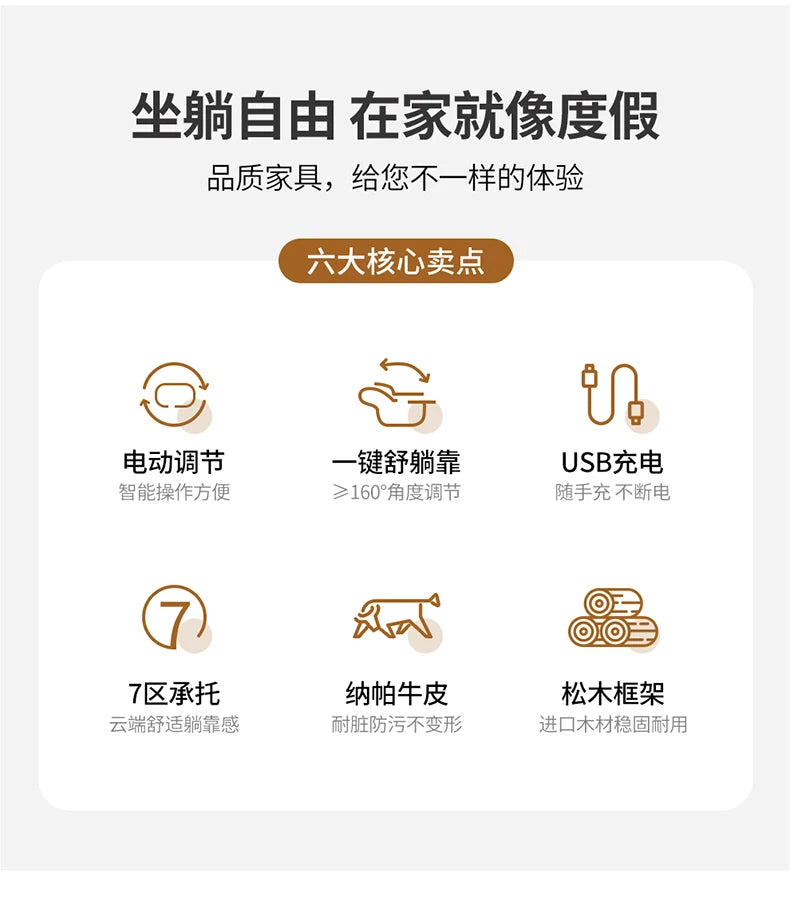 坐躺自由 在家就像度假

品质家具，给您不一样的体验

六大核心卖点

电动调节
智能操作方便

一键舒躺靠
≥160°角度调节

USB充电
随手充 不断电

7区承托
云端舒适躺靠感

纳帕牛皮
耐脏防污不变形

松木框架
进口木材稳固耐用