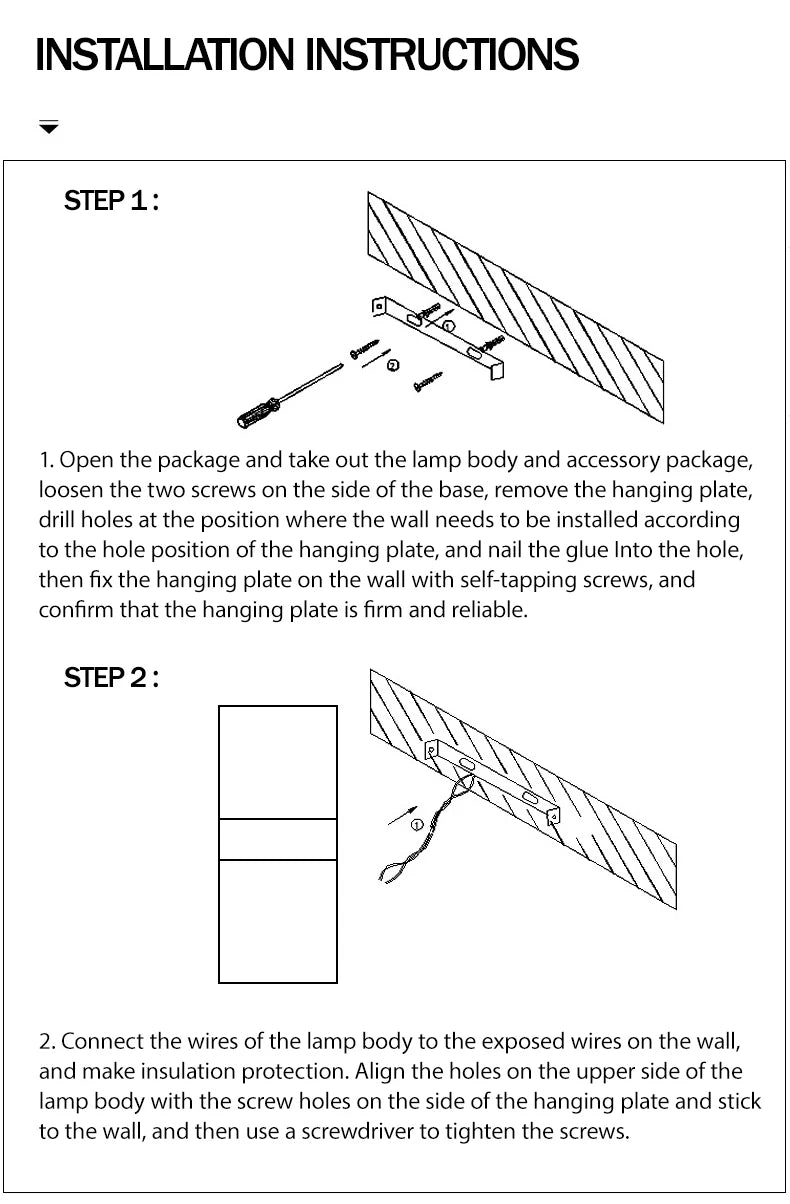 INSTALLATION INSTRUCTIONS

STEP 1 :

①

②

1. Open the package and take out the lamp body and accessory package, loosen the two screws on the side of the base, remove the hanging plate, drill holes at the position where the wall needs to be installed according to the hole position of the hanging plate, and nail the glue Into the hole, then fix the hanging plate on the wall with self-tapping screws, and confirm that the hanging plate is firm and reliable.

STEP 2 :

①

2. Connect the wires of the lamp body to the exposed wires on the wall, and make insulation protection. Align the holes on the upper side of the lamp body with the screw holes on the side of the hanging plate and stick to the wall, and then use a screwdriver to tighten the screws.