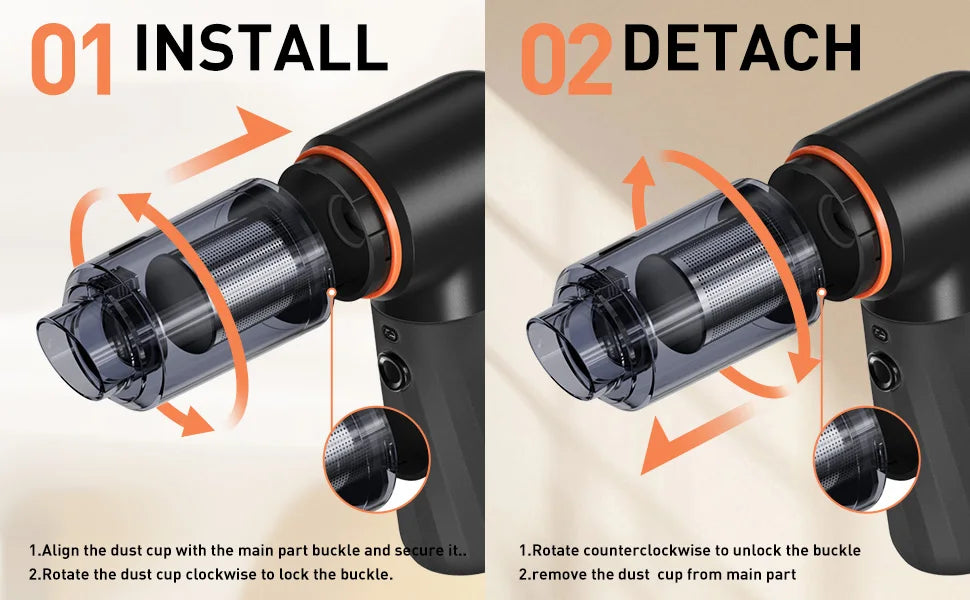 01 INSTALL

1.Align the dust cup with the main part buckle and secure it..
2.Rotate the dust cup clockwise to lock the buckle.

02 DETACH

1.Rotate counterclockwise to unlock the buckle
2.remove the dust cup from main part