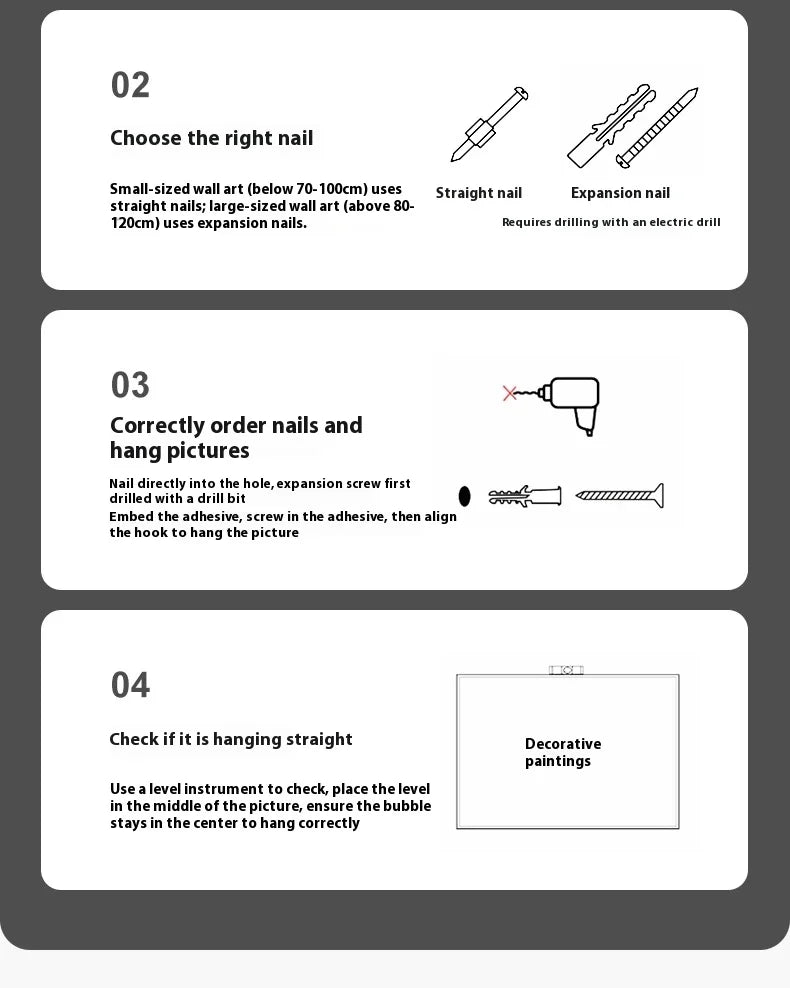 02

Choose the right nail

Small-sized wall art (below 70-100cm) uses straight nails; large-sized wall art (above 80-120cm) uses expansion nails.

Straight nail

Expansion nail

Requires drilling with an electric drill

03

Correctly order nails and hang pictures

Nail directly into the hole, expansion screw first drilled with a drill bit
Embed the adhesive, screw in the adhesive, then align the hook to hang the picture

04

Check if it is hanging straight

Use a level instrument to check, place the level in the middle of the picture, ensure the bubble stays in the center to hang correctly

Decorative paintings