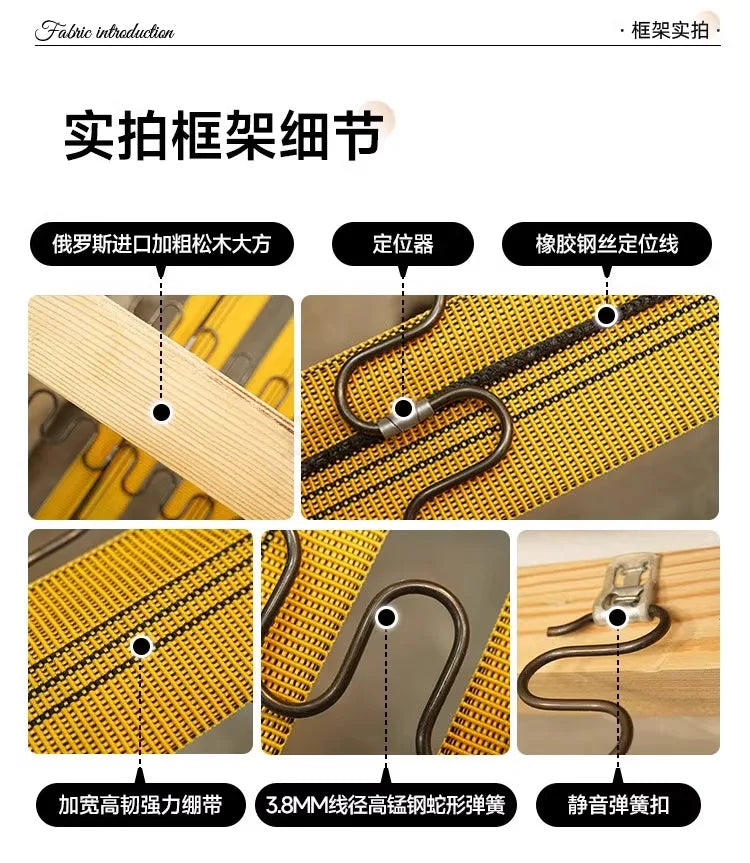 Fabric introduction

· 框架实拍 ·

实拍框架细节

俄罗斯进口加粗松木大方

定位器

橡胶钢丝定位线

加宽高韧强力绷带

3.8MM线径高锰钢蛇形弹簧

静音弹簧扣