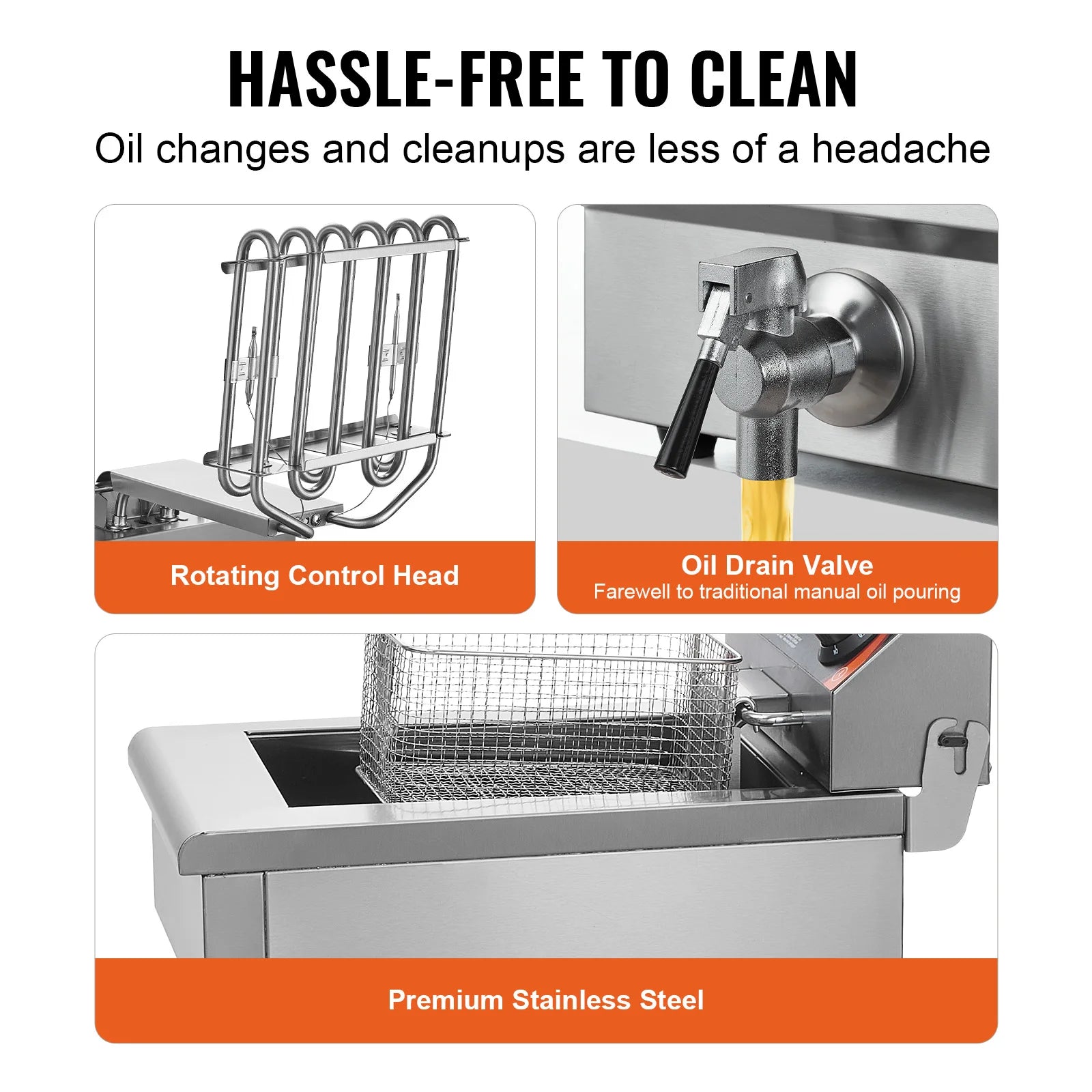 HASSLE-FREE TO CLEAN

Oil changes and cleanups are less of a headache

Rotating Control Head

Oil Drain Valve
Farewell to traditional manual oil pouring

Premium Stainless Steel