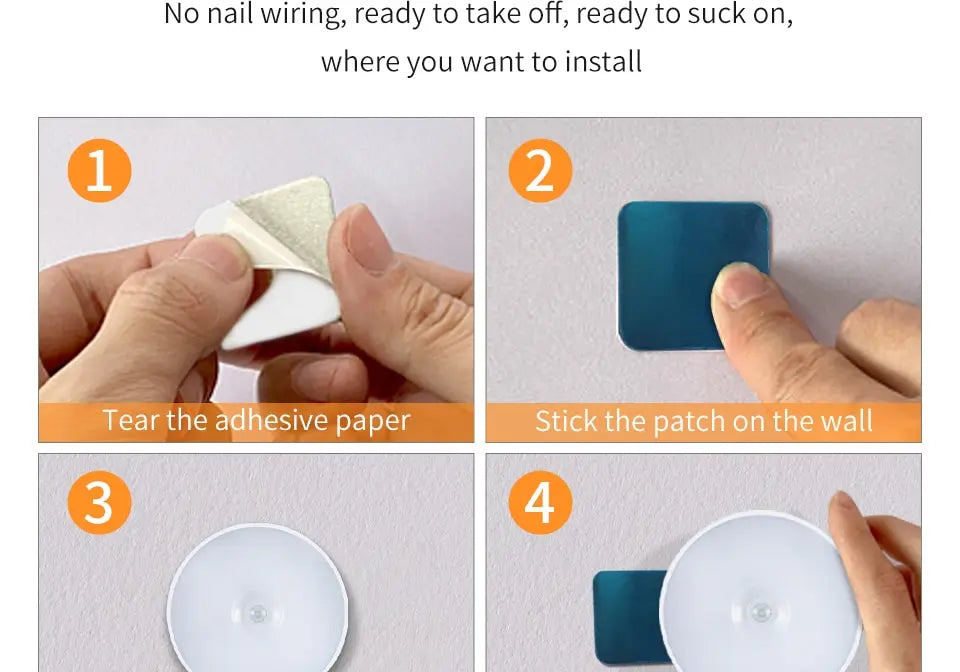 No nail wiring, ready to take off, ready to suck on, where you want to install

1

Tear the adhesive paper

2

Stick the patch on the wall

3

4