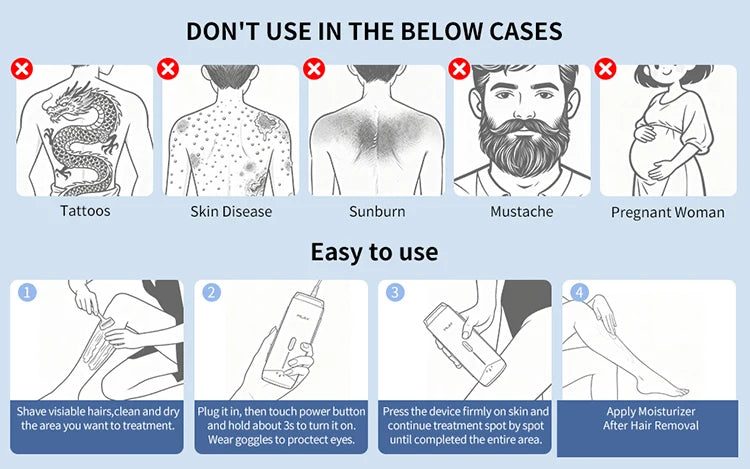 DON'T USE IN THE BELOW CASES

Tattoos

Skin Disease

Sunburn

Mustache

Pregnant Woman

Easy to use

1

Shave visiable hairs,clean and dry the area you want to treatment.

2

Plug it in, then touch power button and hold about 3s to turn it on. Wear goggles to proctect eyes.

3

Press the device firmly on skin and continue treatment spot by spot until completed the entire area.

4

Apply Moisturizer After Hair Removal