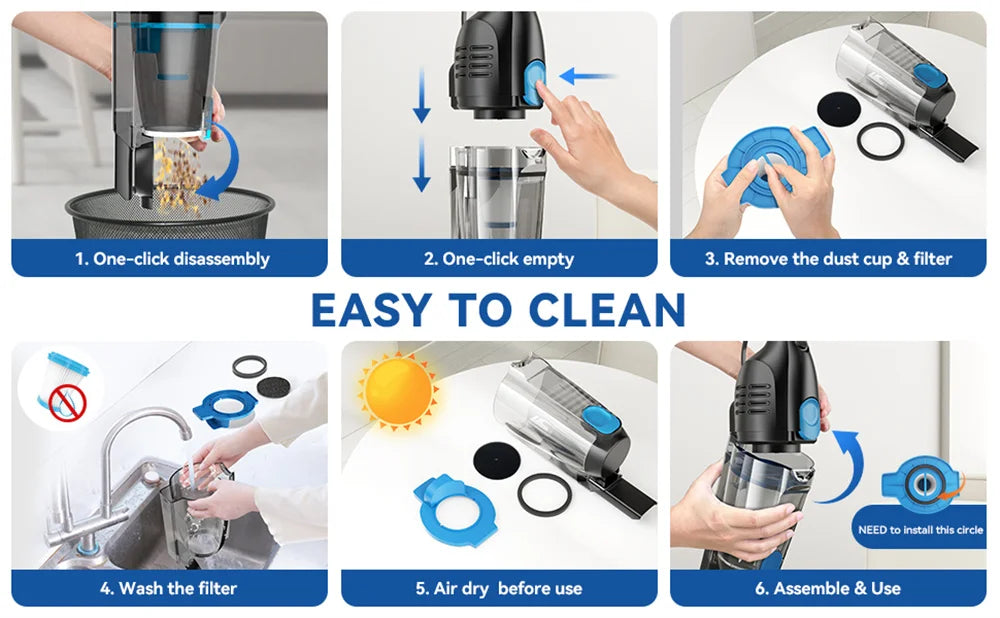 1. One-click disassembly

2. One-click empty

3. Remove the dust cup & filter

EASY TO CLEAN

4. Wash the filter

5. Air dry before use

NEED to install this circle

6. Assemble & Use