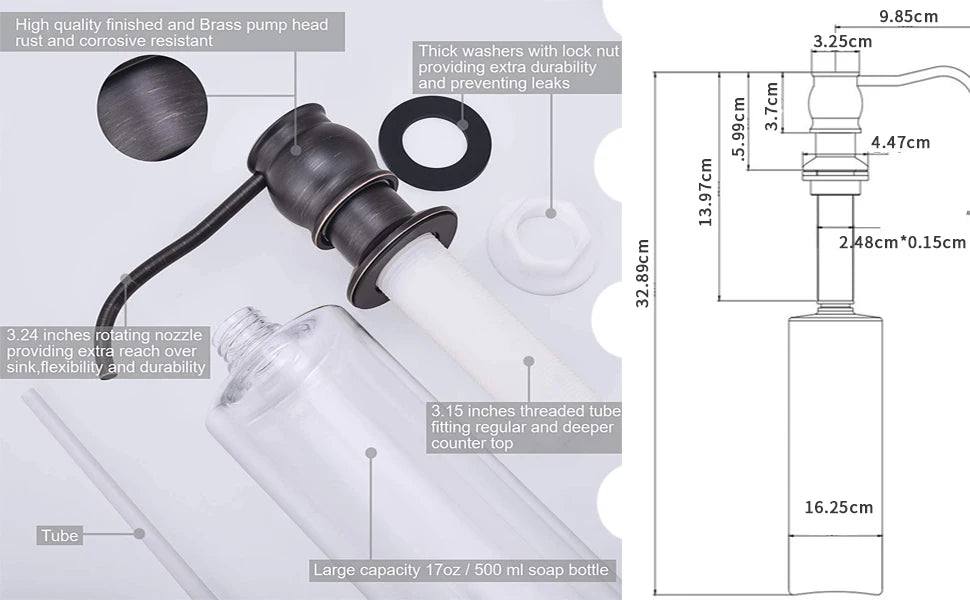 High quality finished and Brass pump head rust and corrosive resistant

Thick washers with lock nut providing extra durability and preventing leaks

3.24 inches rotating nozzle providing extra reach over sink,flexibility and durability

3.15 inches threaded tube fitting regular and deeper counter top

Tube

Large capacity 17oz / 500 ml soap bottle

9.85cm
3.25cm
3.7cm
5.99cm
4.47cm
13.97cm
2.48cm*0.15cm
32.89cm
16.25cm