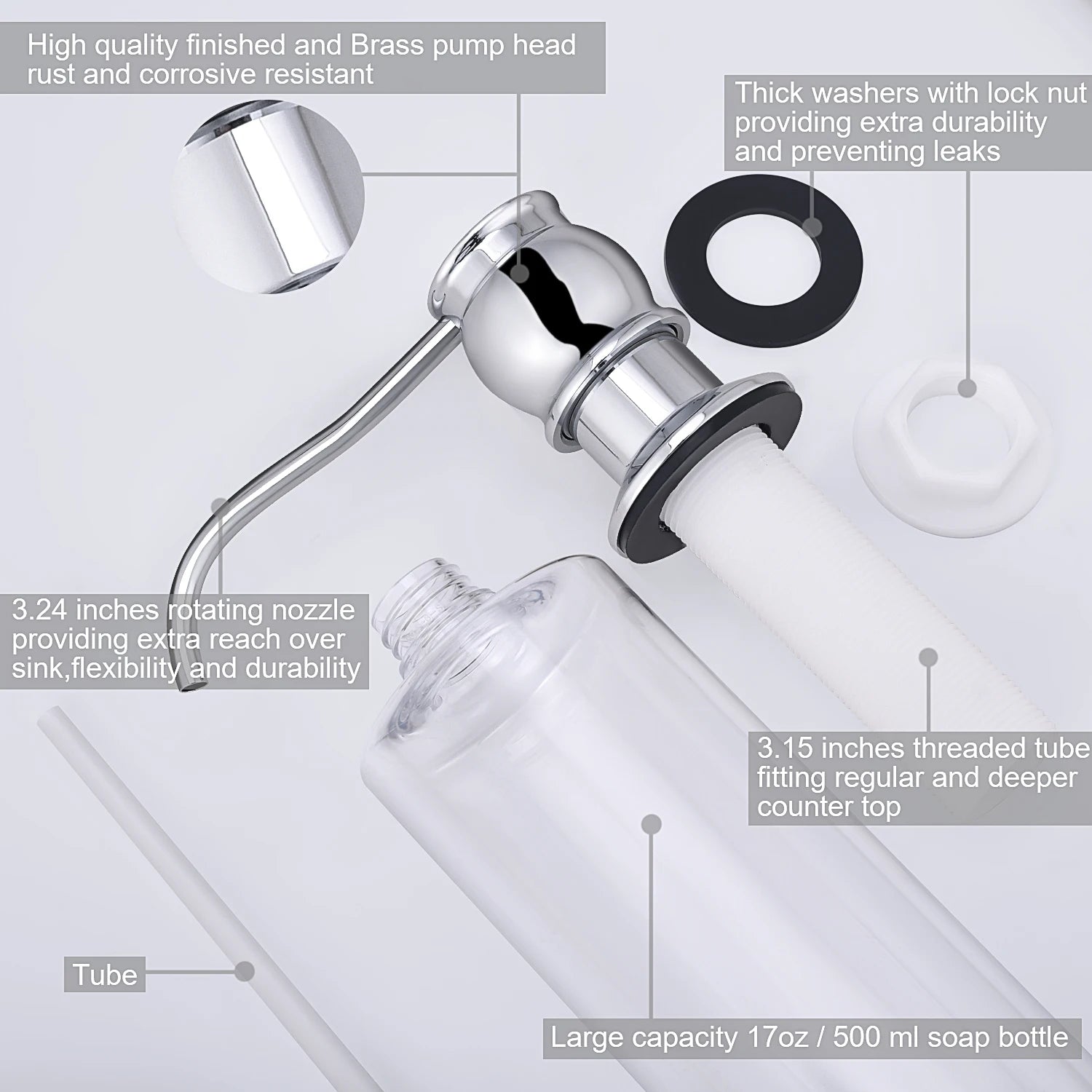 High quality finished and Brass pump head rust and corrosive resistant

Thick washers with lock nut providing extra durability and preventing leaks

3.24 inches rotating nozzle providing extra reach over sink,flexibility and durability

3.15 inches threaded tube fitting regular and deeper counter top

Tube

Large capacity 17oz / 500 ml soap bottle