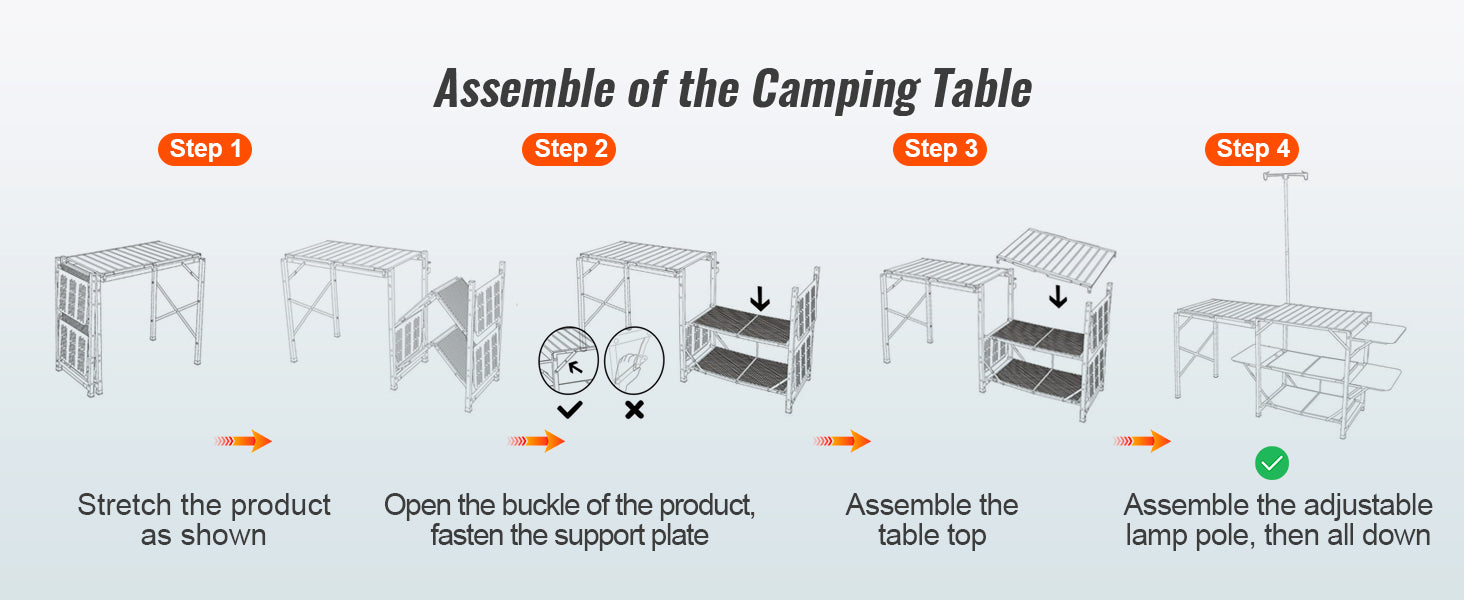 Assemble of the Camping Table

Step 1

Step 2

Step 3

Step 4

Stretch the product as shown

Open the buckle of the product, fasten the support plate

Assemble the table top

Assemble the adjustable lamp pole, then all down