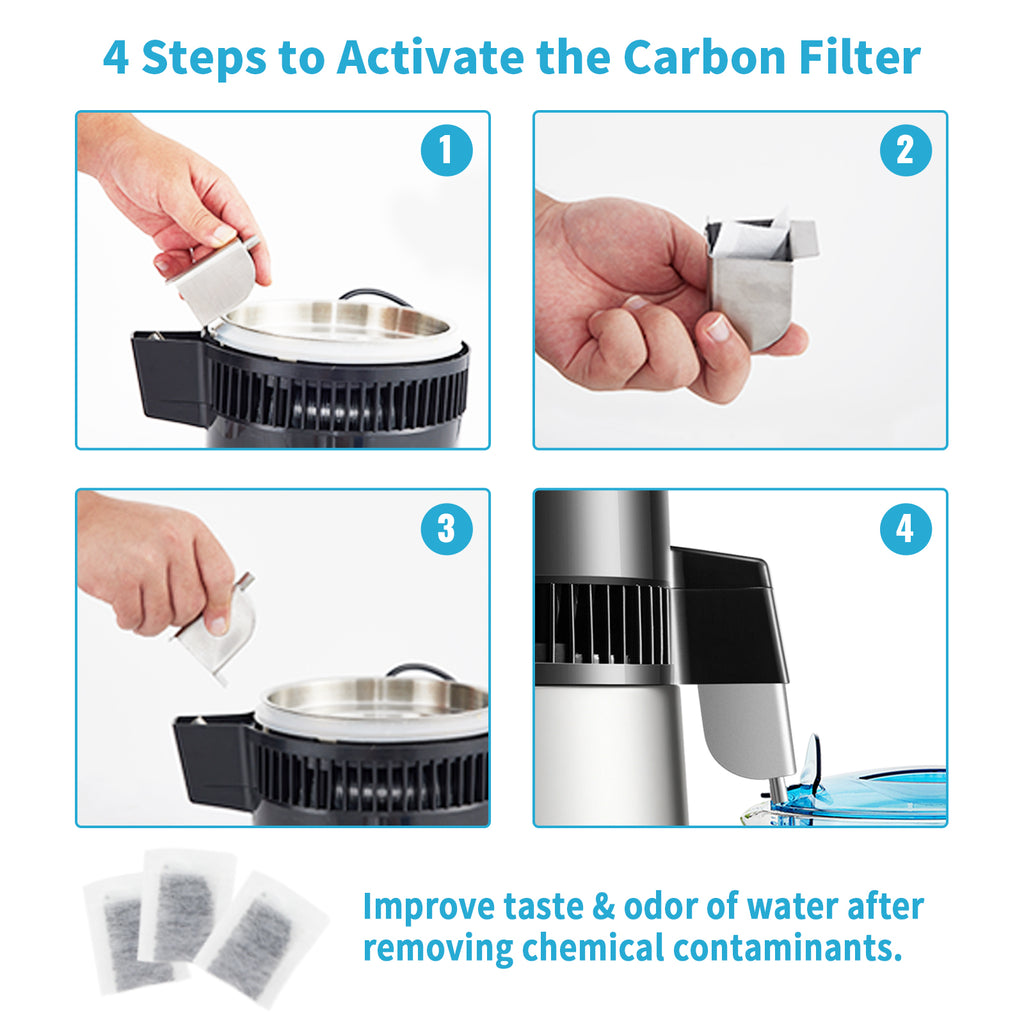 4 Steps to Activate the Carbon Filter

1

2

3

4

Improve taste & odor of water after removing chemical contaminants.