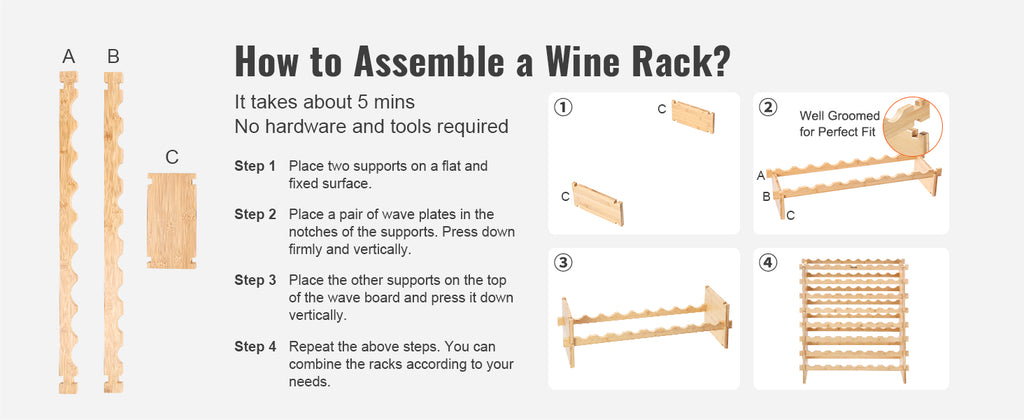 A B C

How to Assemble a Wine Rack?

It takes about 5 mins
No hardware and tools required

Step 1 Place two supports on a flat and fixed surface.

Step 2 Place a pair of wave plates in the notches of the supports. Press down firmly and vertically.

Step 3 Place the other supports on the top of the wave board and press it down vertically.

Step 4 Repeat the above steps. You can combine the racks according to your needs.

①
C
C

②
Well Groomed for Perfect Fit
A
B
C

③

④