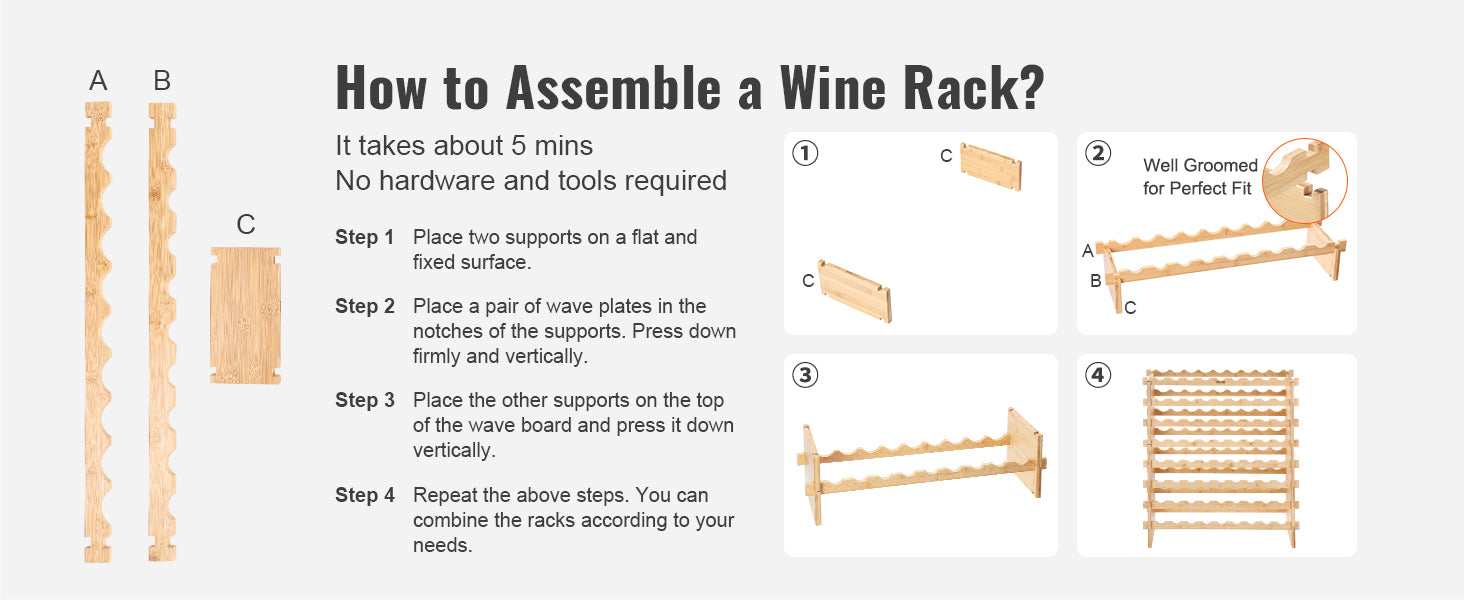 A B

C

How to Assemble a Wine Rack?

It takes about 5 mins
No hardware and tools required

Step 1 Place two supports on a flat and fixed surface.

Step 2 Place a pair of wave plates in the notches of the supports. Press down firmly and vertically.

Step 3 Place the other supports on the top of the wave board and press it down vertically.

Step 4 Repeat the above steps. You can combine the racks according to your needs.

①
C
C

②
Well Groomed for Perfect Fit
A
B
C

③

④